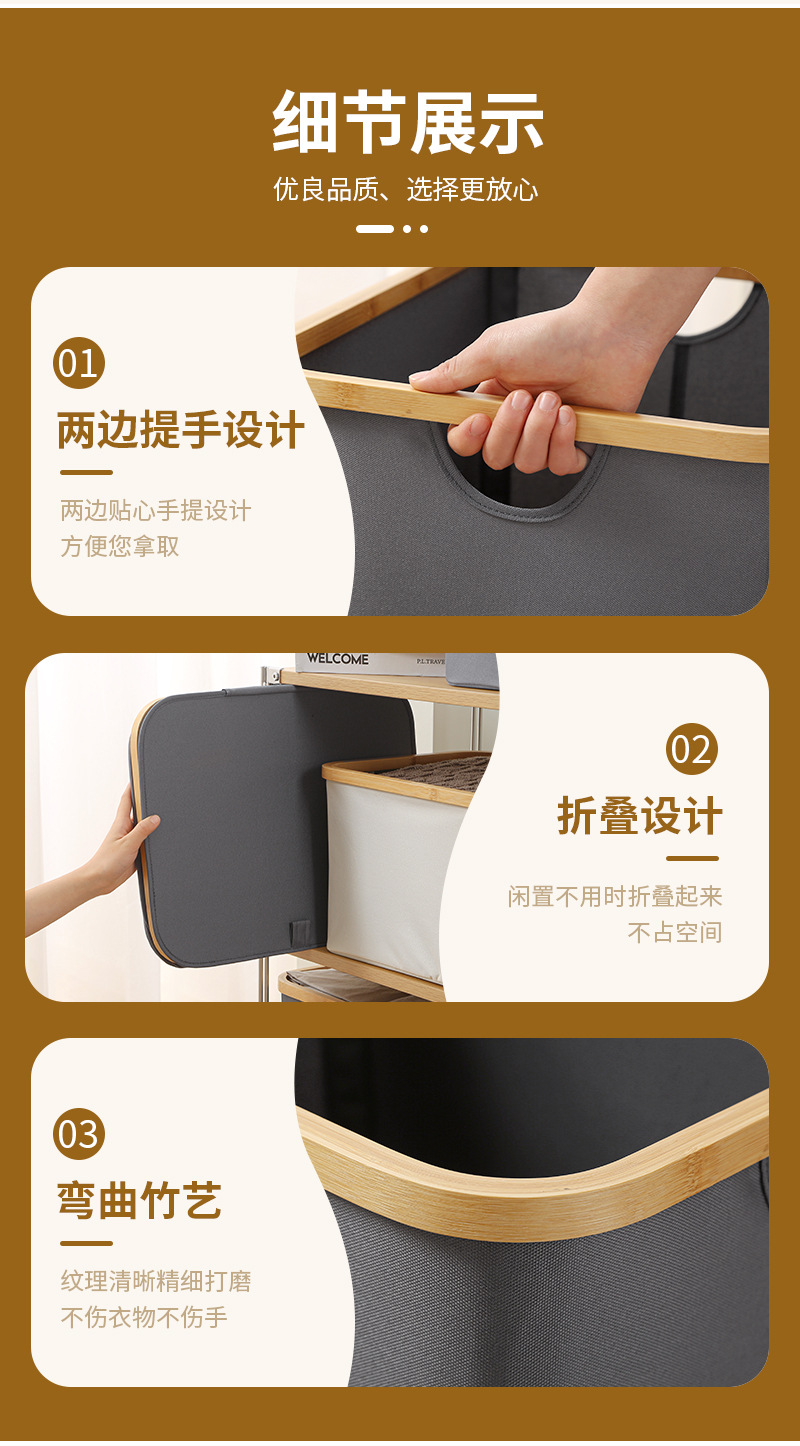 细节展示

优良品质、选择更放心

01

两边提手设计

两边贴心手提设计
方便您拿取

WELCOME

P.I.TRAVE

02

折叠设计

闲置不用时折叠起来
不占空间

03

弯曲竹艺

纹理清晰精细打磨
不伤衣物不伤手