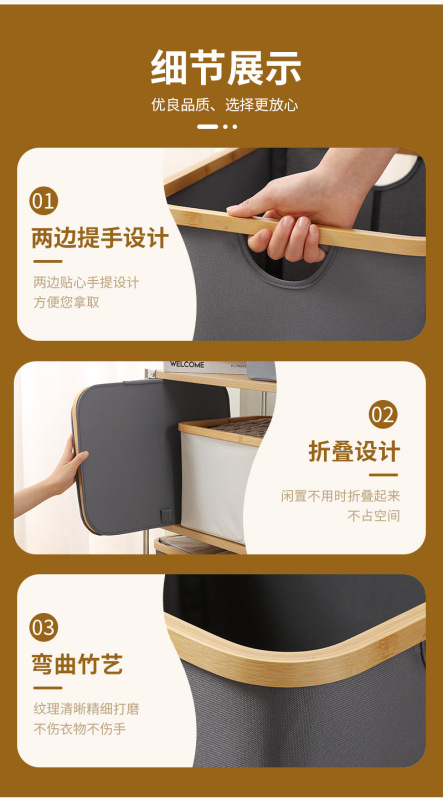 细节展示

优良品质、选择更放心

01

两边提手设计

两边贴心手提设计
方便您拿取

WELCOME

02

折叠设计

闲置不用时折叠起来
不占空间

03

弯曲竹艺

纹理清晰精细打磨
不伤衣物不伤手