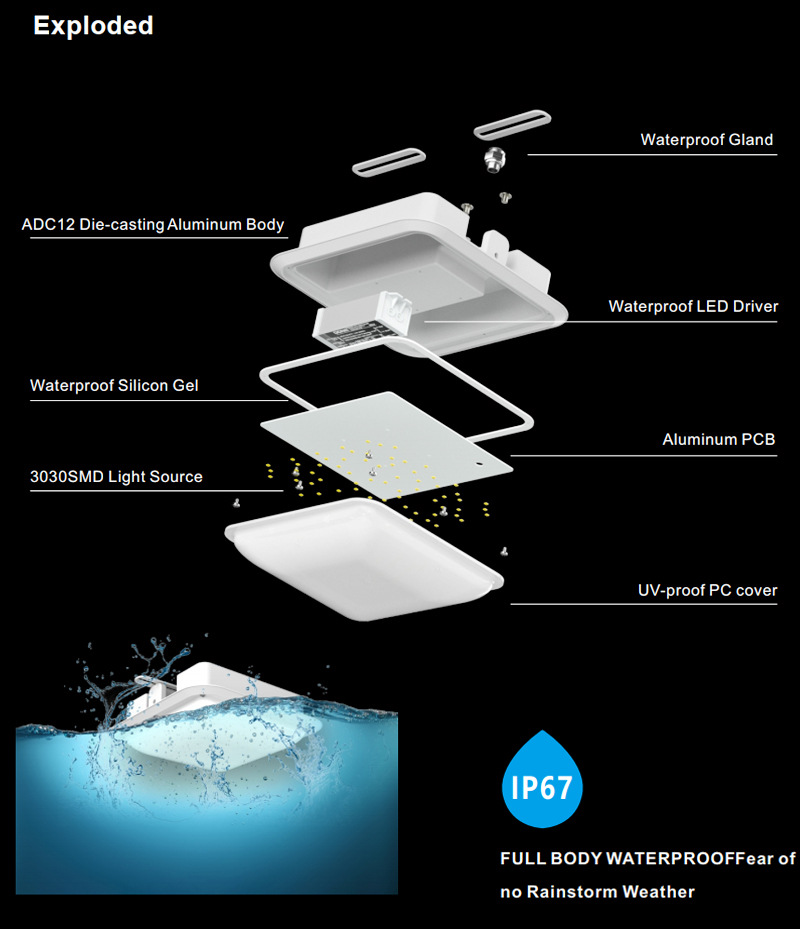 Exploded

Waterproof Gland

ADC12 Die-casting Aluminum Body

Waterproof LED Driver

Waterproof Silicon Gel

Aluminum PCB

3030SMD Light Source

UV-proof PC cover

IP67

FULL BODY WATERPROOFFear of no Rainstorm Weather