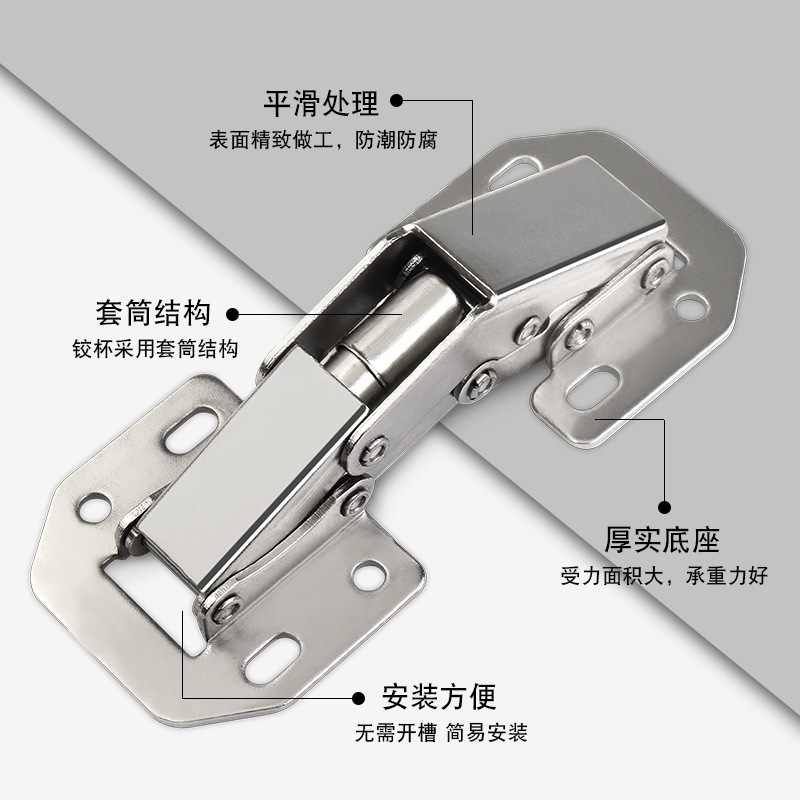 平滑处理
表面精致做工，防潮防腐

套筒结构
铰杯采用套筒结构

厚实底座
受力面积大，承重力好

安装方便
无需开槽 简易安装