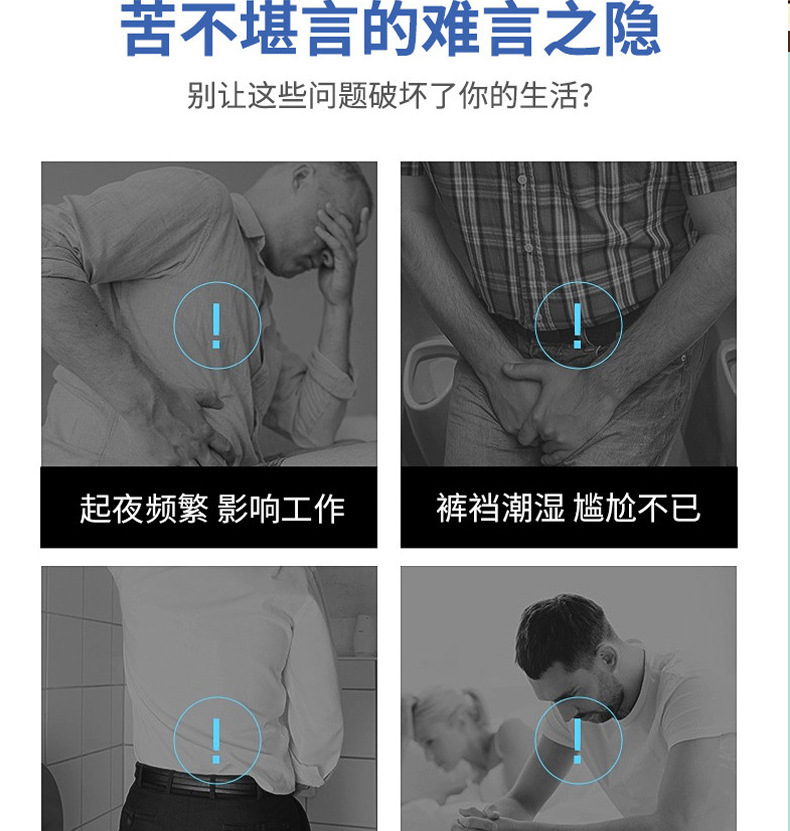 苦不堪言的难言之隐

别让这些问题破坏了你的生活?

!

!

起夜频繁 影响工作

裤裆潮湿 尴尬不已

!

!