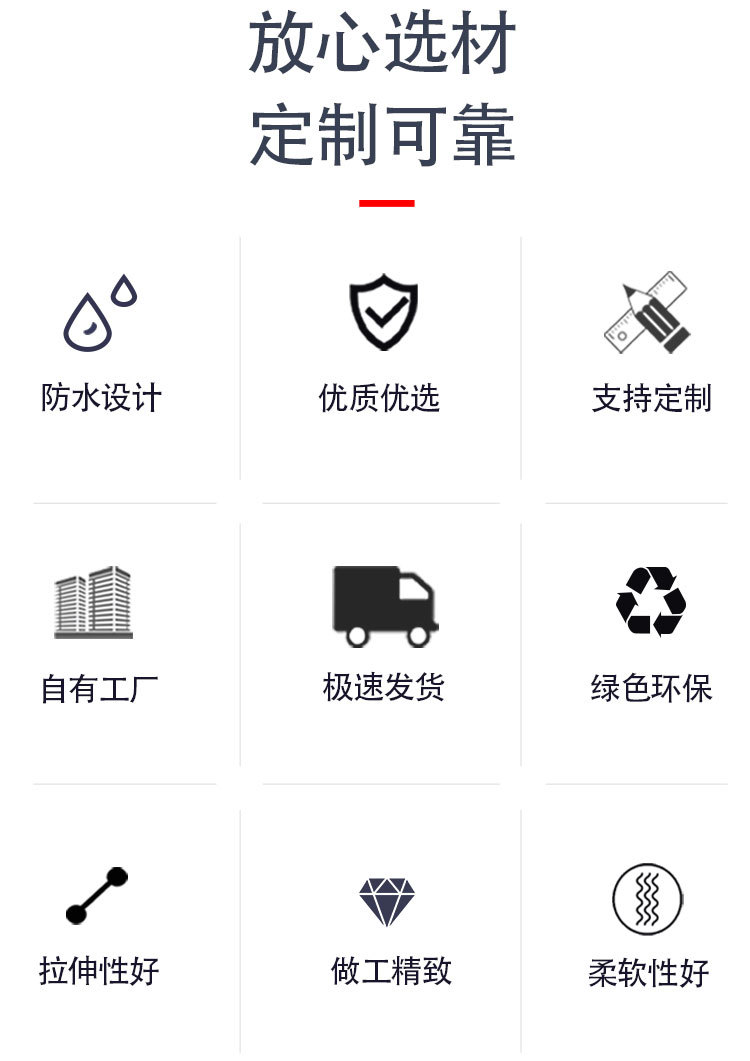 放心选材
定制可靠

防水设计

优质优选

支持定制

自有工厂

极速发货

绿色环保

拉伸性好

做工精致

柔软性好