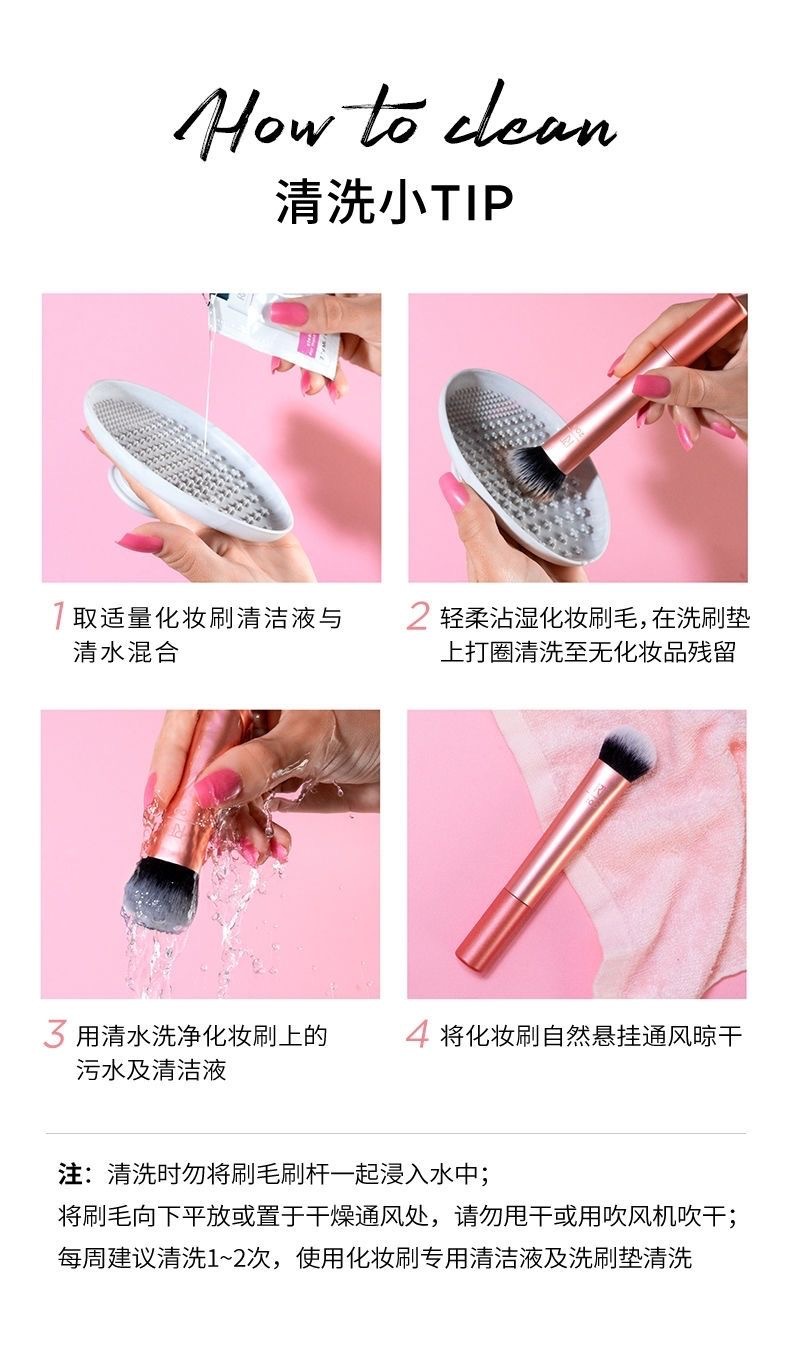 How to clean
清洗小TIP

1 取适量化妆刷清洁液与清水混合

2 轻柔沾湿化妆刷毛，在洗刷垫上打圈清洗至无化妆品残留

3 用清水洗净化妆刷上的污水及清洁液

4 将化妆刷自然悬挂通风晾干

注：清洗时勿将刷毛刷杆一起浸入水中；
将刷毛向下平放或置于干燥通风处，请勿甩干或用吹风机吹干；
每周建议清洗1~2次，使用化妆刷专用清洁液及洗刷垫清洗