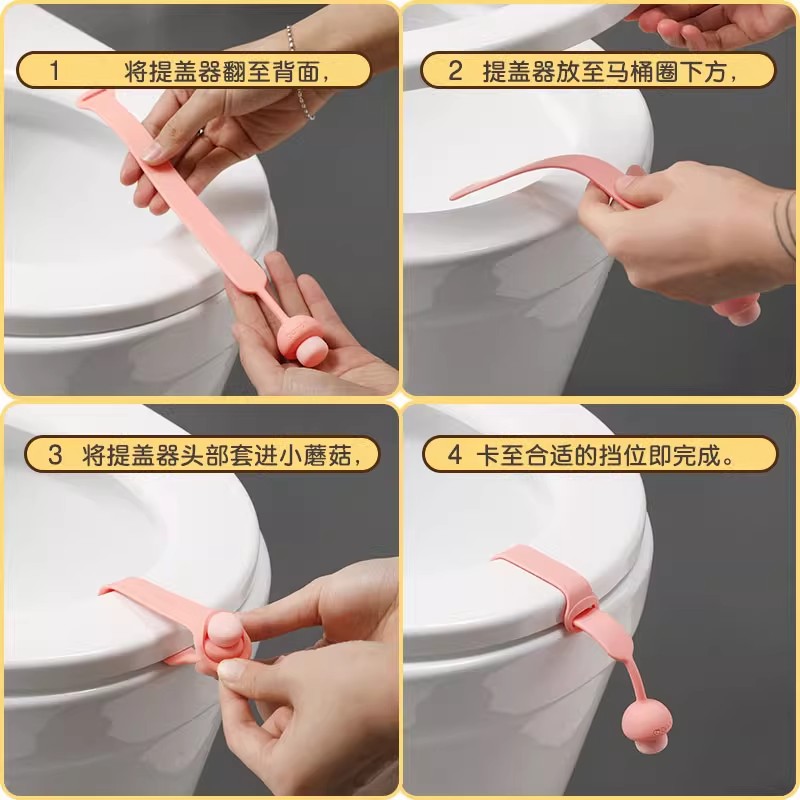 1 将提盖器翻至背面，

2 提盖器放至马桶圈下方，

3 将提盖器头部套进小蘑菇，

4 卡至合适的挡位即完成。