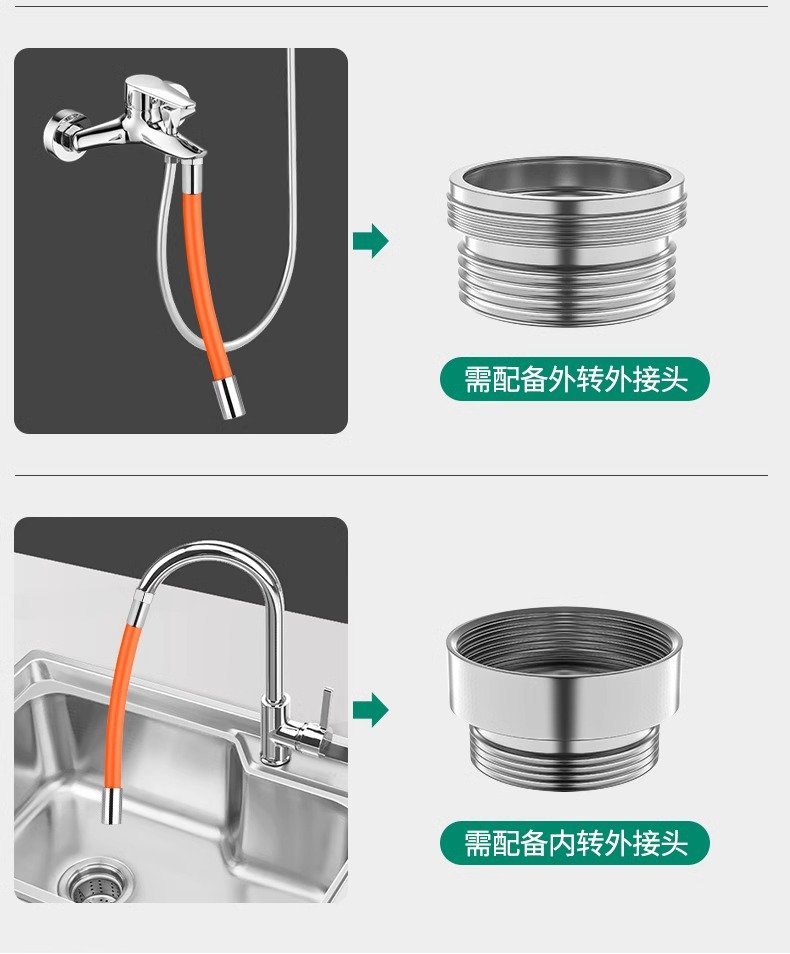 需配备外转外接头

需配备内转外接头