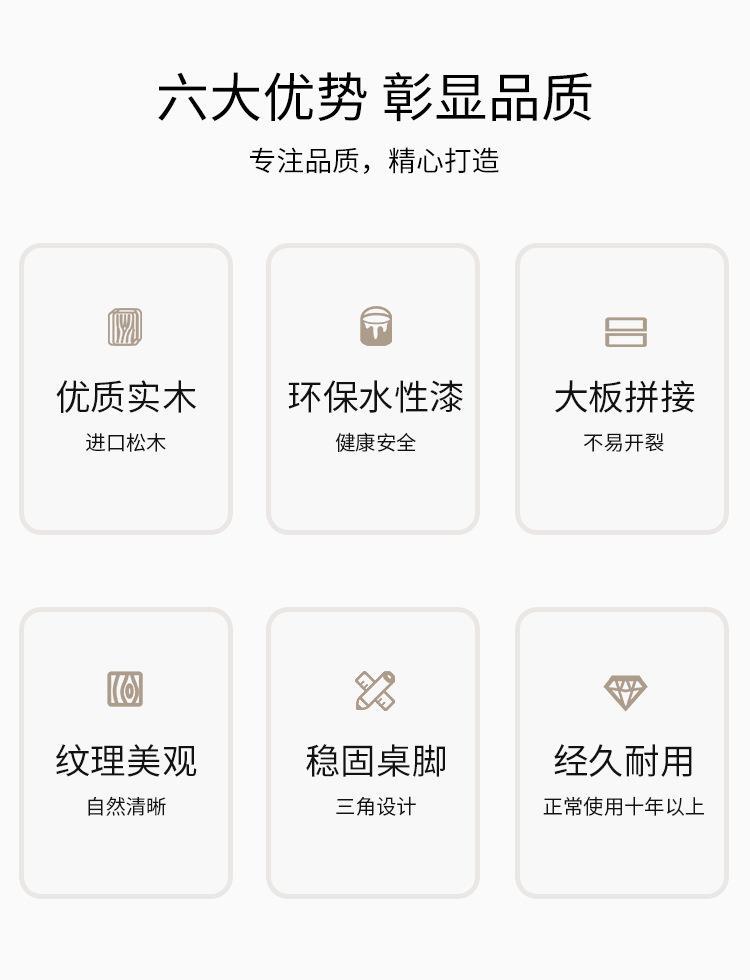 六大优势 彰显品质

专注品质，精心打造

优质实木

进口松木

环保水性漆

健康安全

大板拼接

不易开裂

纹理美观

自然清晰

稳固桌脚

三角设计

经久耐用

正常使用十年以上