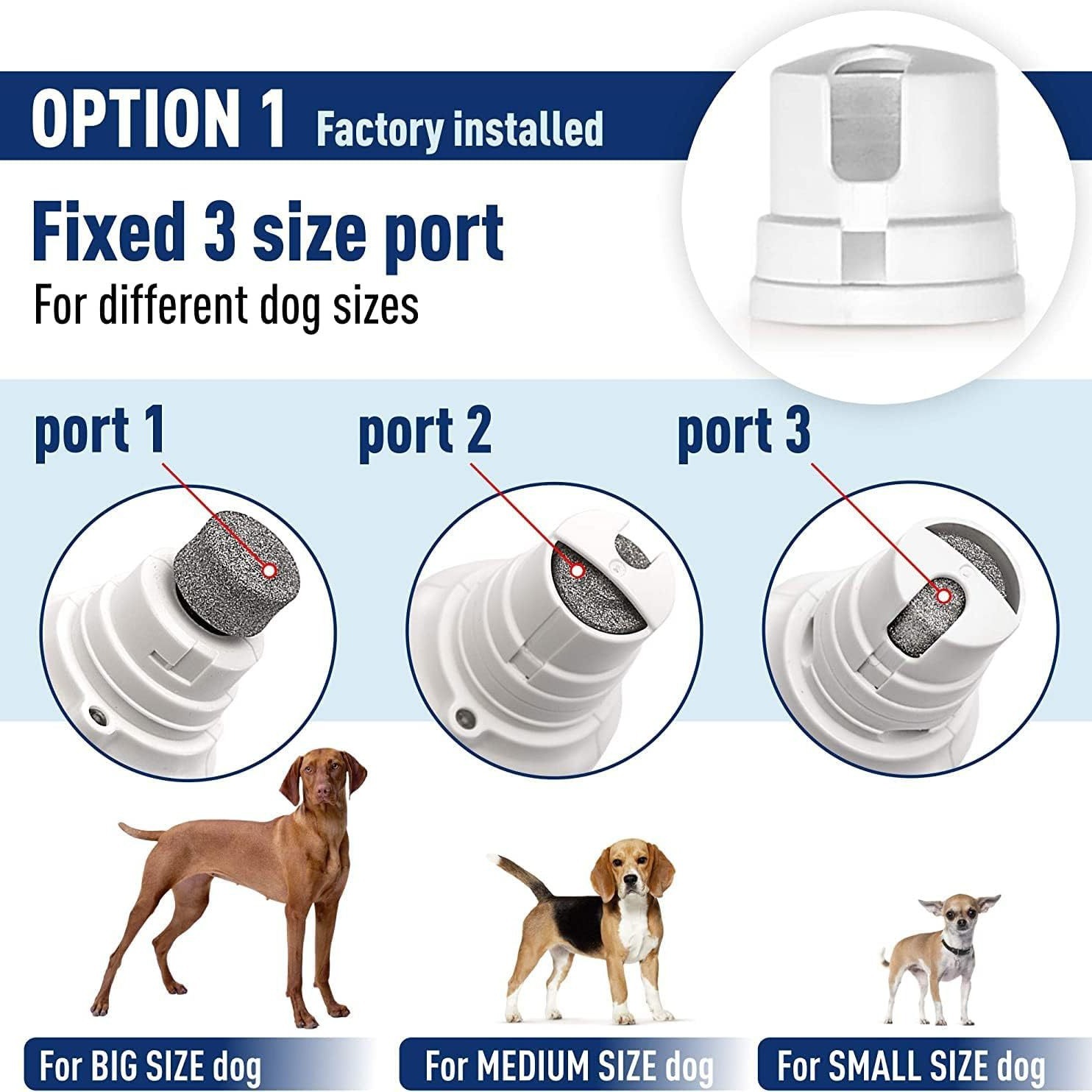 OPTION 1 Factory installed

Fixed 3 size port
For different dog sizes

port 1

port 2

port 3

For BIG SIZE dog

For MEDIUM SIZE dog

For SMALL SIZE dog