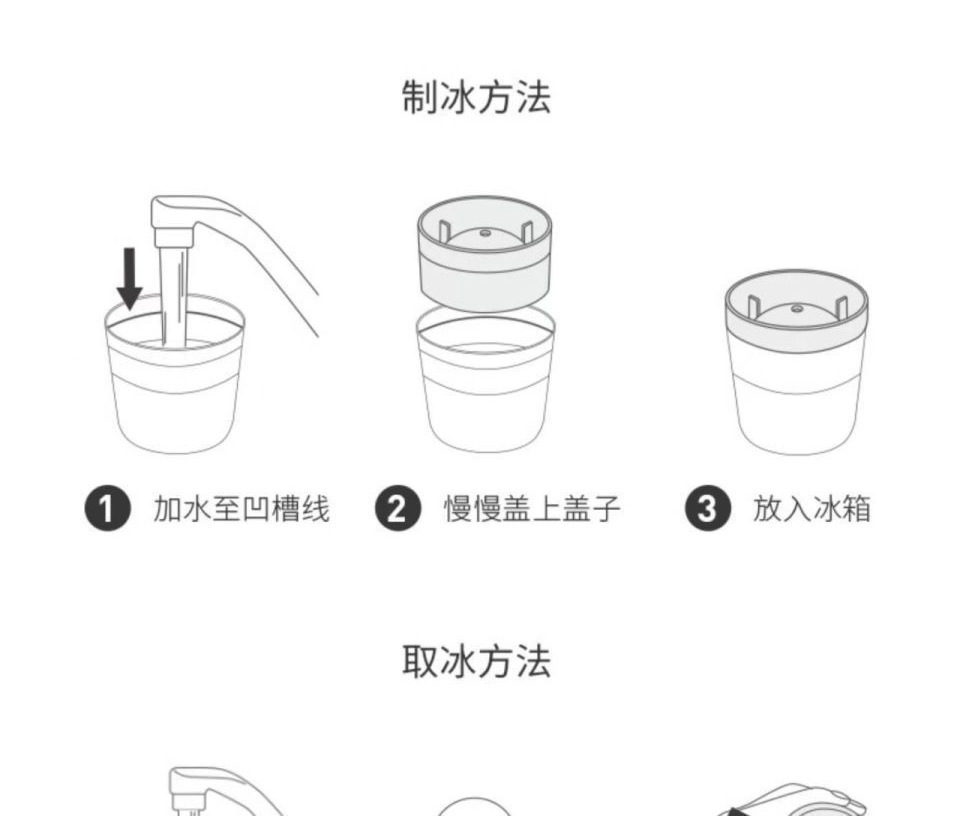 制冰方法

1 加水至凹槽线

2 慢慢盖上盖子

3 放入冰箱

取冰方法