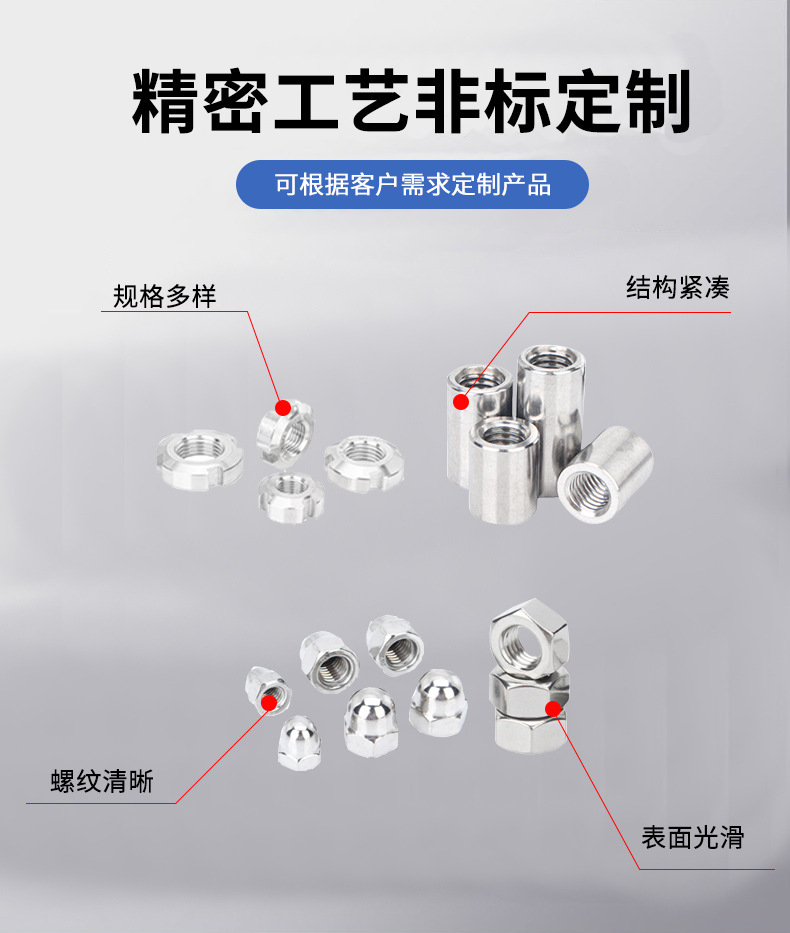 精密工艺非标定制

可根据客户需求定制产品

规格多样

结构紧凑

螺纹清晰

表面光滑