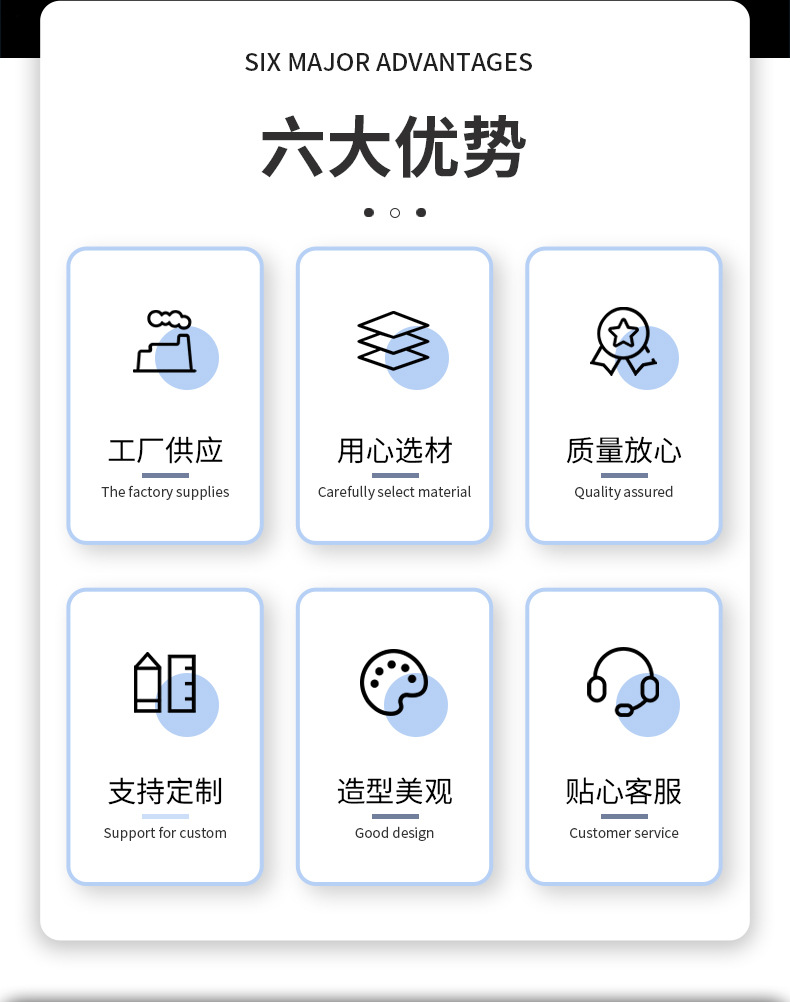 SIX MAJOR ADVANTAGES

六大优势

工厂供应
The factory supplies

用心选材
Carefully select material

质量放心
Quality assured

支持定制
Support for custom

造型美观
Good design

贴心客服
Customer service