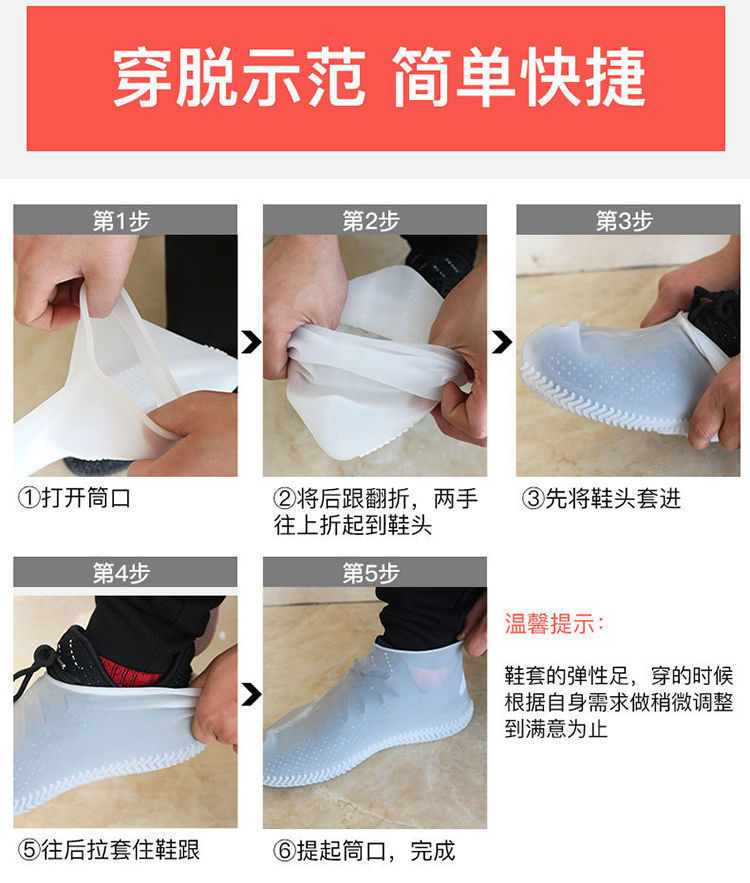 穿脱示范 简单快捷

第1步

①打开筒口

第2步

②将后跟翻折，两手往上折起到鞋头

第3步

③先将鞋头套进

第4步

⑤往后拉套住鞋跟

第5步

⑥提起筒口，完成

温馨提示：

鞋套的弹性足，穿的时候根据自身需求做稍微调整到满意为止