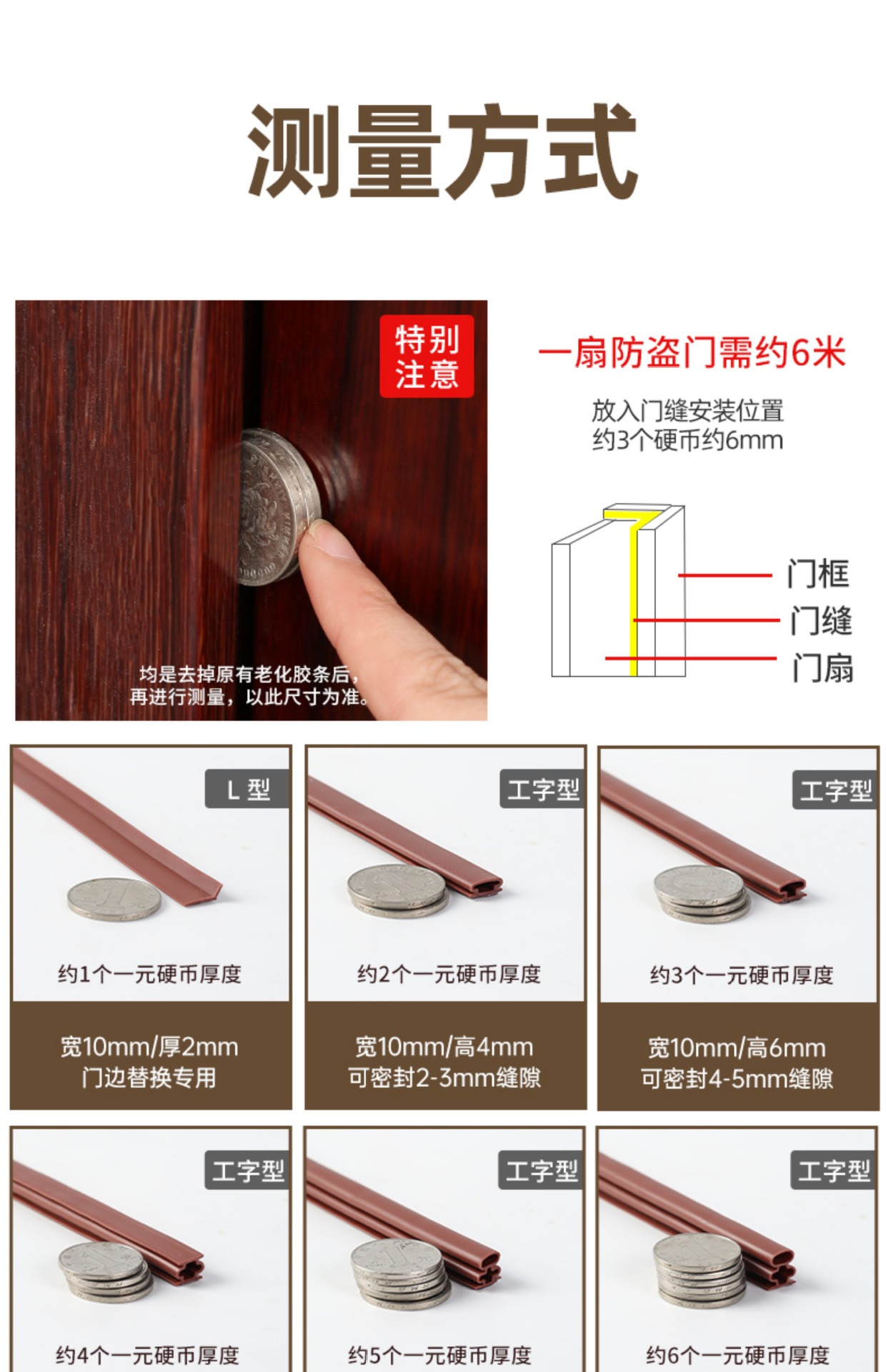 测量方式

特别注意

均是去掉原有老化胶条后，再进行测量，以此尺寸为准。

一扇防盗门需约6米

放入门缝安装位置
约3个硬币约6mm

门框
门缝
门扇

L 型

约1个一元硬币厚度

宽10mm/厚2mm
门边替换专用

工字型

约2个一元硬币厚度

宽10mm/高4mm
可密封2-3mm缝隙

工字型

约3个一元硬币厚度

宽10mm/高6mm
可密封4-5mm缝隙

工字型

约4个一元硬币厚度

工字型

约5个一元硬币厚度

工字型

约6个一元硬币厚度