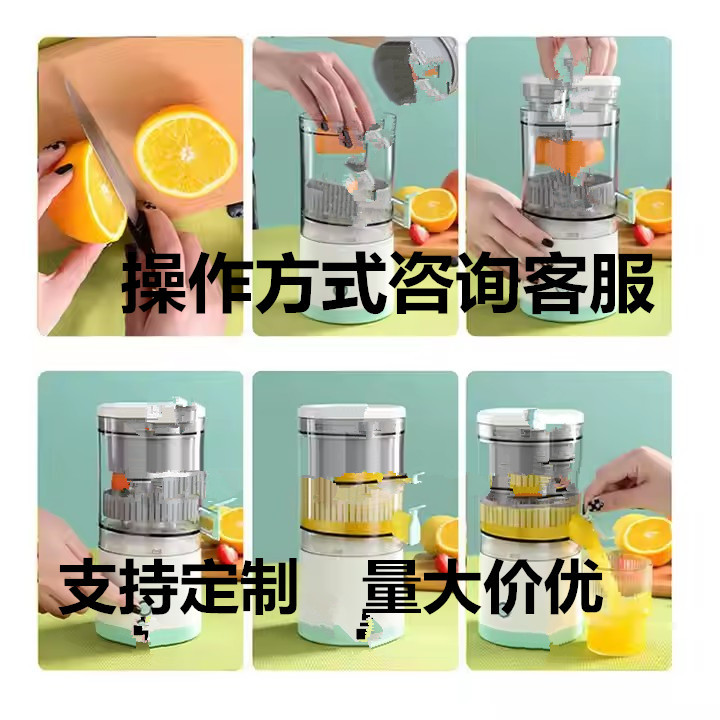 操作方式咨询客服

支持定制　量大价优