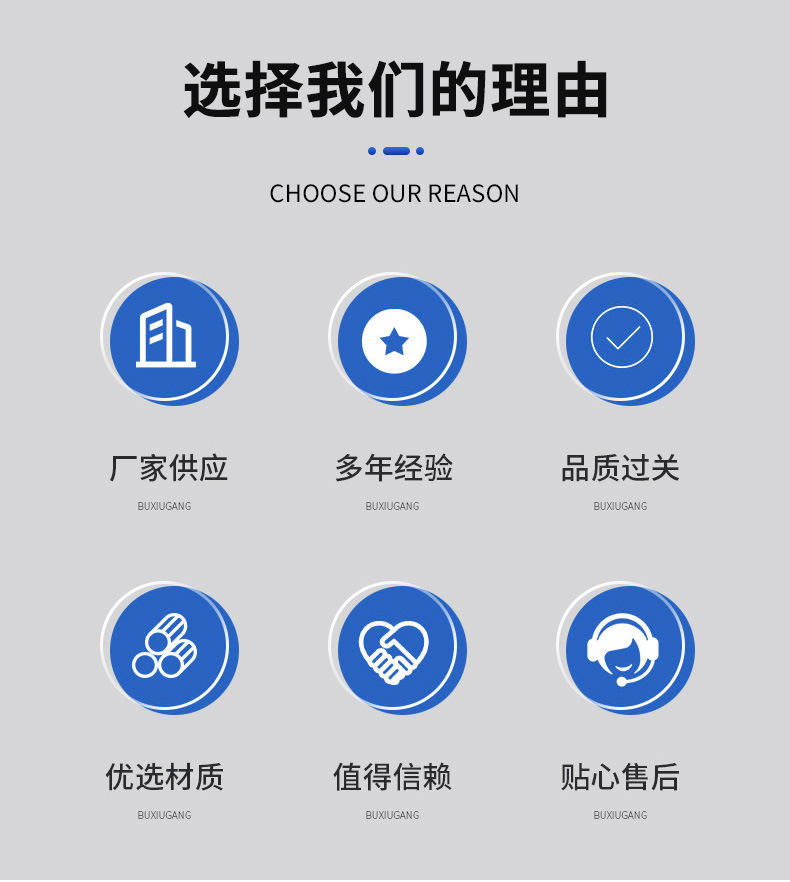 选择我们的理由

CHOOSE OUR REASON

厂家供应

BUXIUGANG

多年经验

BUXIUGANG

品质过关

BUXIUGANG

优选材质

BUXIUGANG

值得信赖

BUXIUGANG

贴心售后

BUXIUGANG