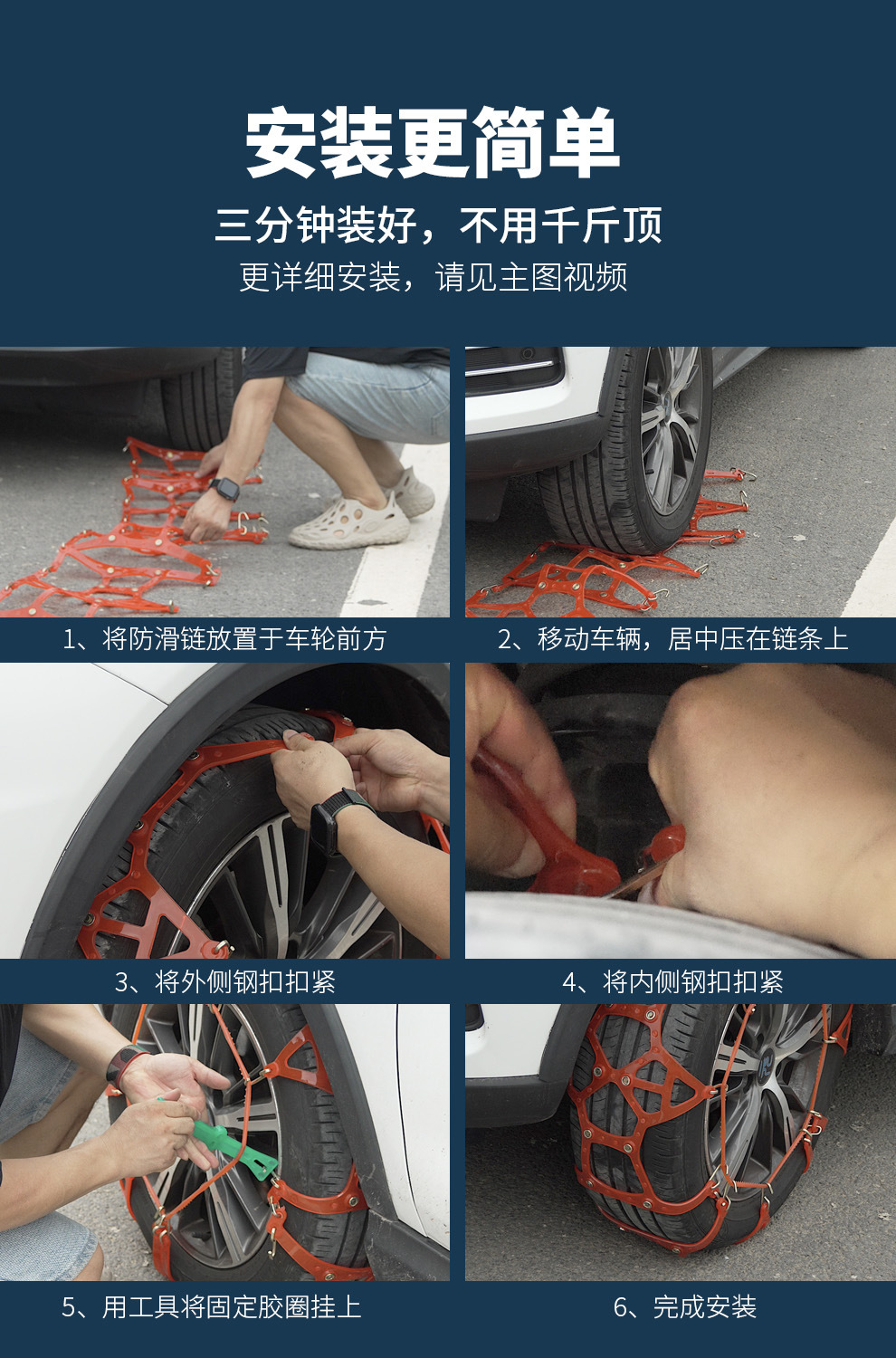 安装更简单

三分钟装好，不用千斤顶

更详细安装，请见主图视频

1、将防滑链放置于车轮前方

2、移动车辆，居中压在链条上

3、将外侧钢扣扣紧

4、将内侧钢扣扣紧

5、用工具将固定胶圈挂上

6、完成安装