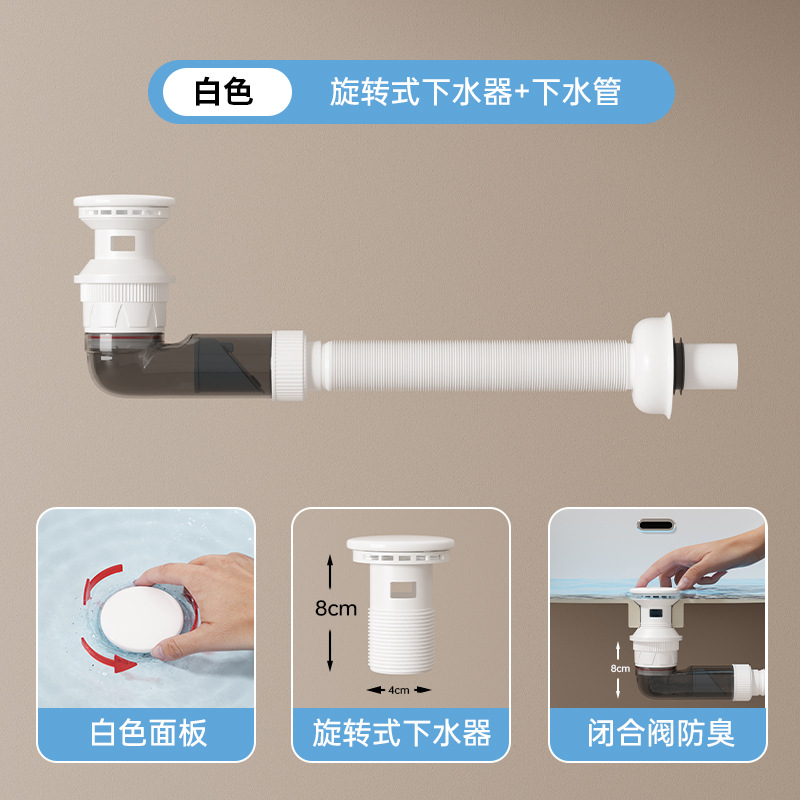 白色 旋转式下水器+下水管

白色面板

8cm
4cm
旋转式下水器

8cm
闭合阀防臭