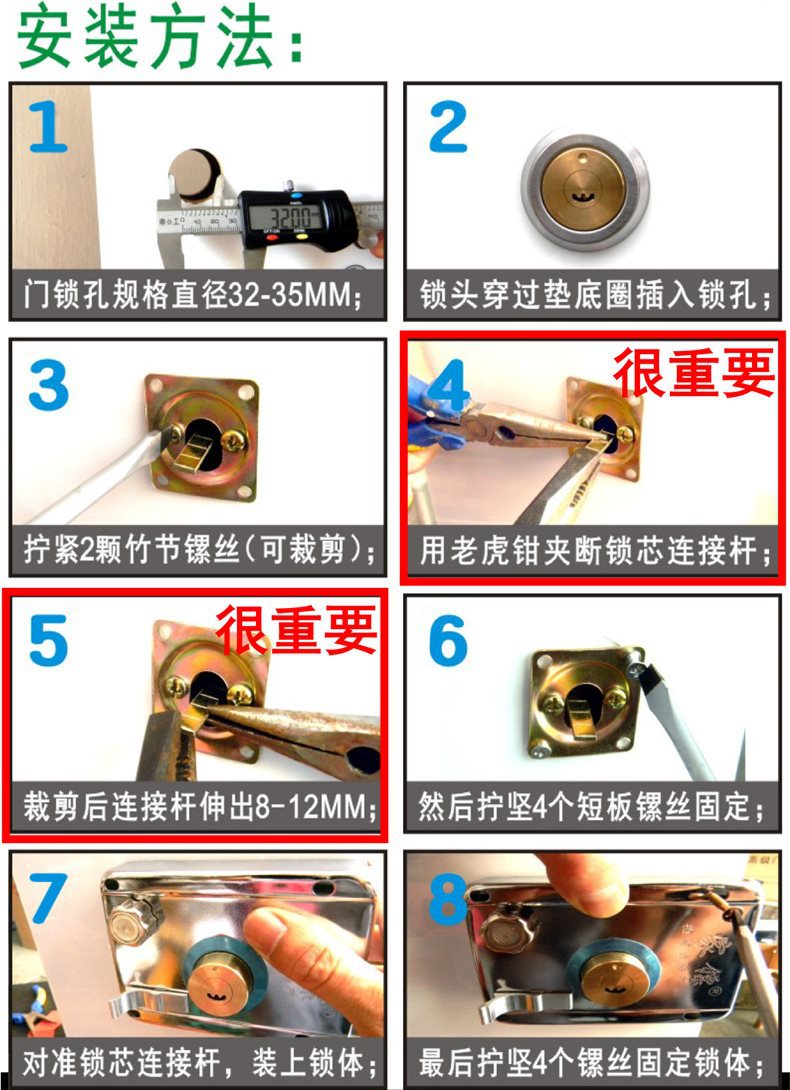 安装方法：

1
32.00
门锁孔规格直径32-35MM；

2
锁头穿过垫底圈插入锁孔；

3
拧紧2颗竹节镙丝（可裁剪）；

4
很重要
用老虎钳夹断锁芯连接杆；

5
很重要
裁剪后连接杆伸出8-12MM；

6
然后拧坚4个短板镙丝固定；

7
对准锁芯连接杆，装上锁体；

8
最后拧坚4个镙丝固定锁体；