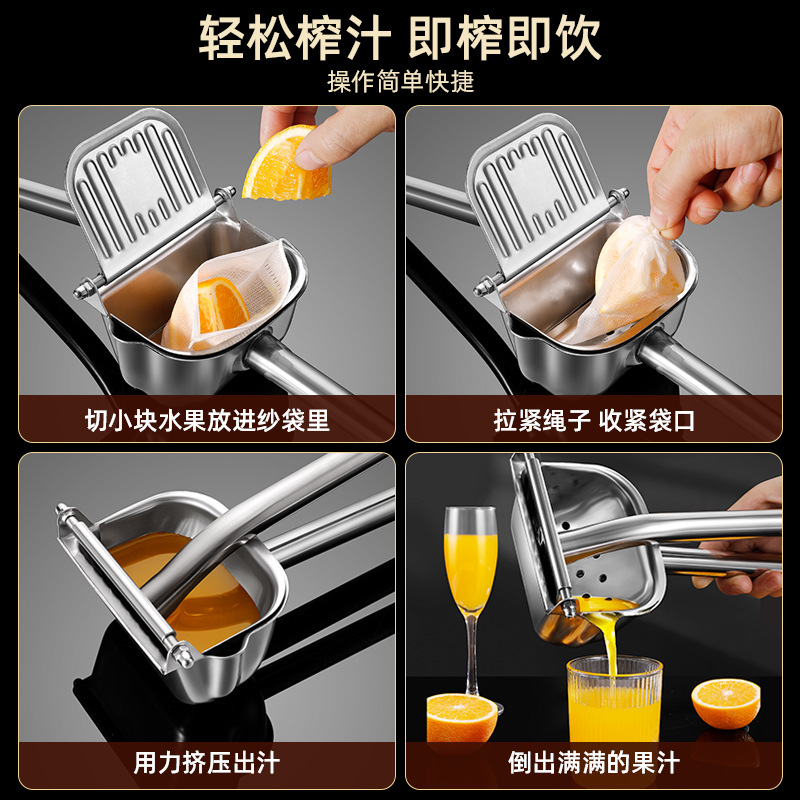 轻松榨汁 即榨即饮

操作简单快捷

切小块水果放进纱袋里

拉紧绳子 收紧袋口

用力挤压出汁

倒出满满的果汁