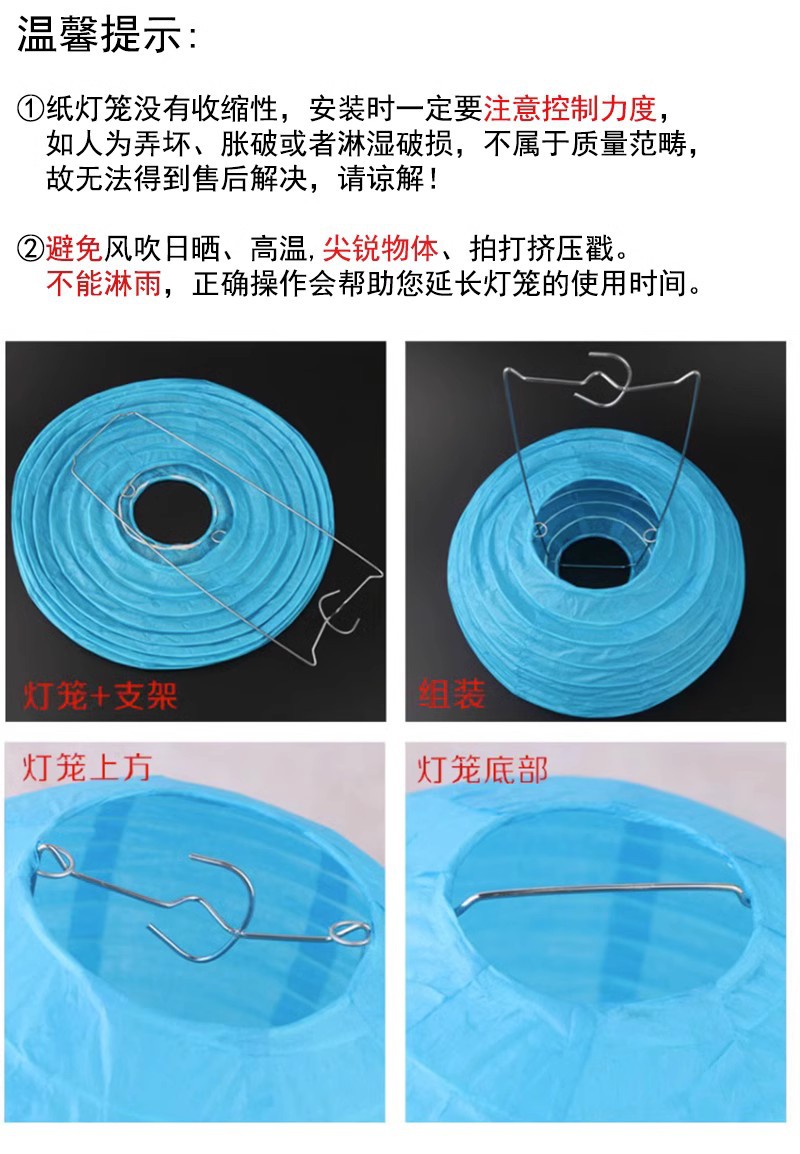 温馨提示：

①纸灯笼没有收缩性，安装时一定要注意控制力度，如人为弄坏、胀破或者淋湿破损，不属于质量范畴，故无法得到售后解决，请谅解！

②避免风吹日晒、高温，尖锐物体、拍打挤压戳。不能淋雨，正确操作会帮助您延长灯笼的使用时间。

灯笼+支架

组装

灯笼上方

灯笼底部