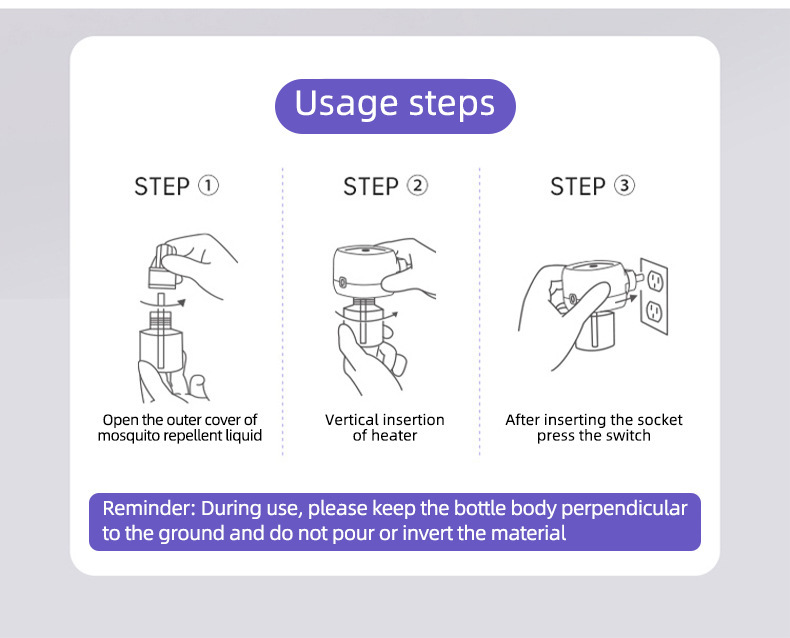 Usage steps

STEP ①

Open the outer cover of mosquito repellent liquid

STEP ②

Vertical insertion of heater

STEP ③

After inserting the socket press the switch

Reminder: During use, please keep the bottle body perpendicular to the ground and do not pour or invert the material