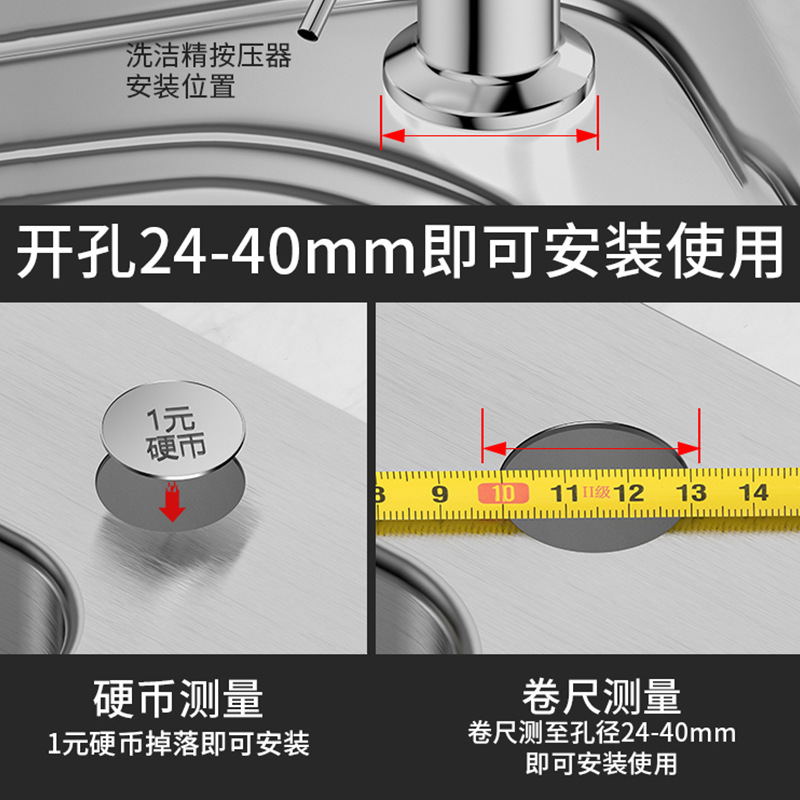 洗洁精按压器
安装位置

开孔24-40mm即可安装使用

1元
硬币

8 9 10 11 II级 12 13 14

硬币测量
1元硬币掉落即可安装

卷尺测量
卷尺测至孔径24-40mm
即可安装使用