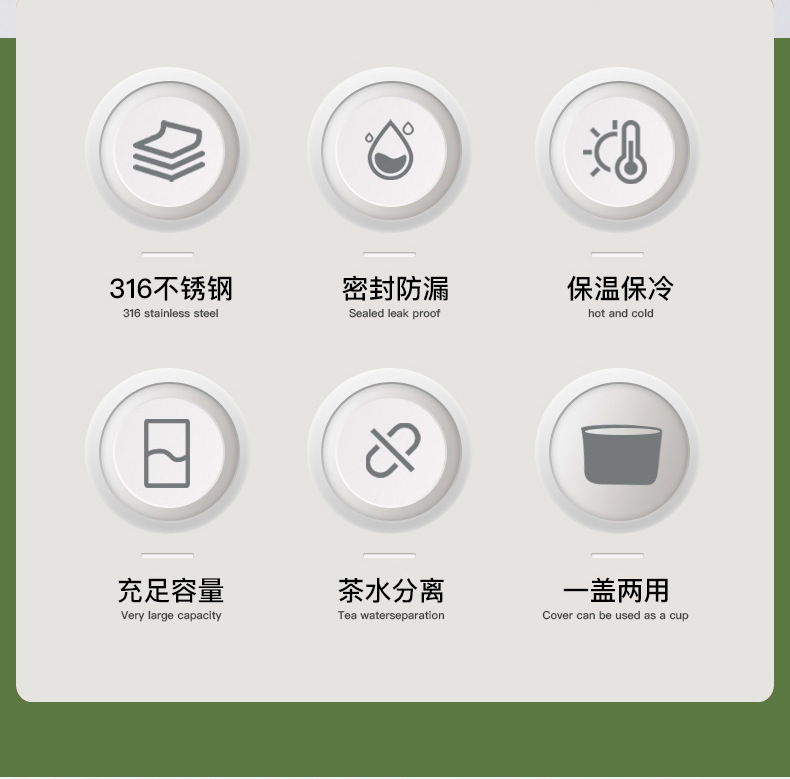 316不锈钢
316 stainless steel

密封防漏
Sealed leak proof

保温保冷
hot and cold

充足容量
Very large capacity

茶水分离
Tea waterseparation

一盖两用
Cover can be used as a cup