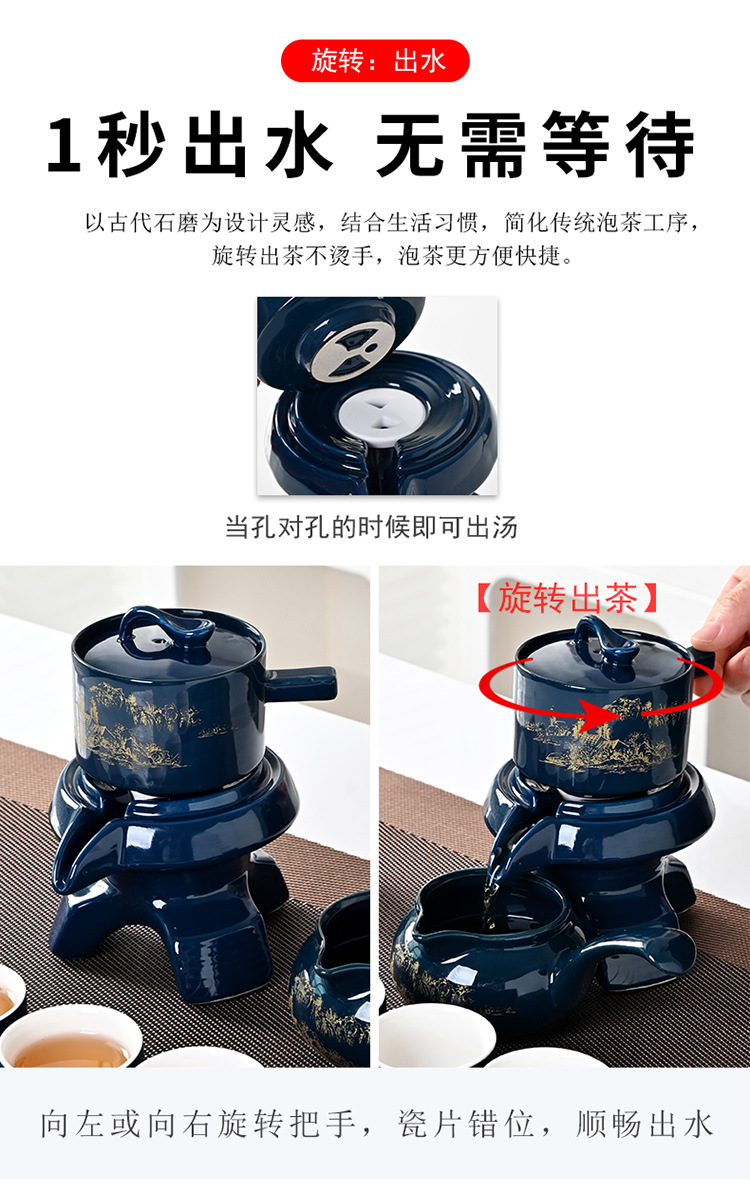 旋转：出水

1秒出水 无需等待

以古代石磨为设计灵感，结合生活习惯，简化传统泡茶工序，旋转出茶不烫手，泡茶更方便快捷。

当孔对孔的时候即可出汤

【旋转出茶】

向左或向右旋转把手，瓷片错位，顺畅出水