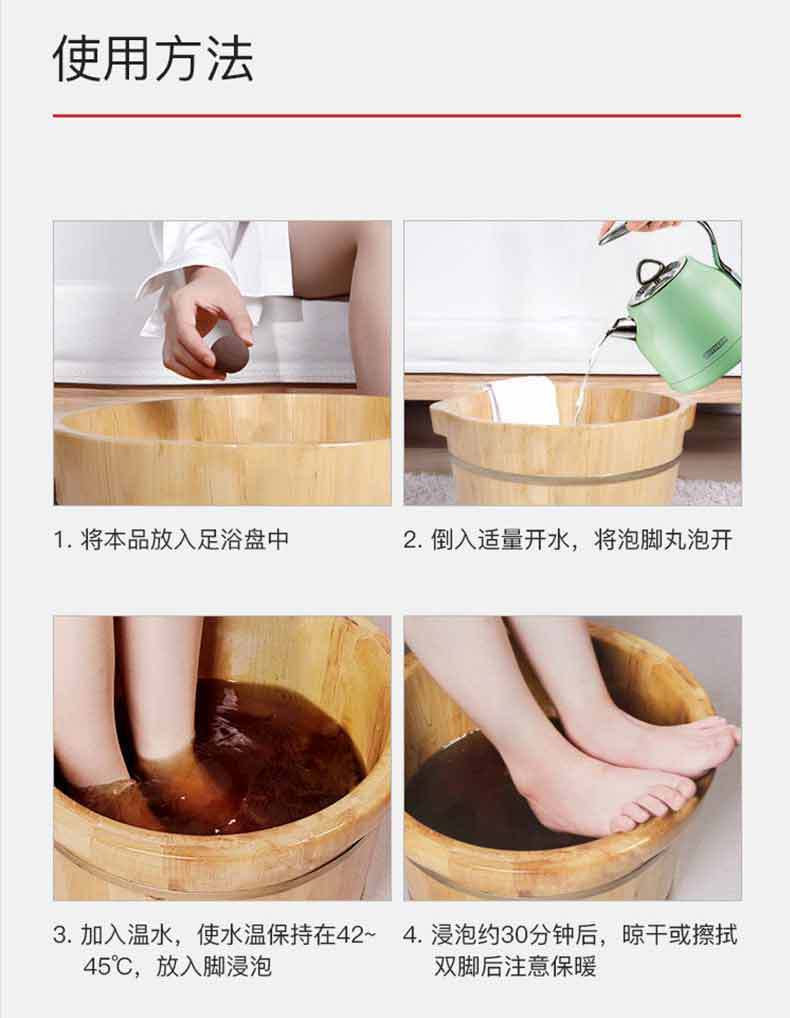 使用方法

1.将本品放入足浴盘中

2.倒入适量开水，将泡脚丸泡开

3.加入温水，使水温保持在42~45℃，放入脚浸泡

4.浸泡约30分钟后，晾干或擦拭双脚后注意保暖