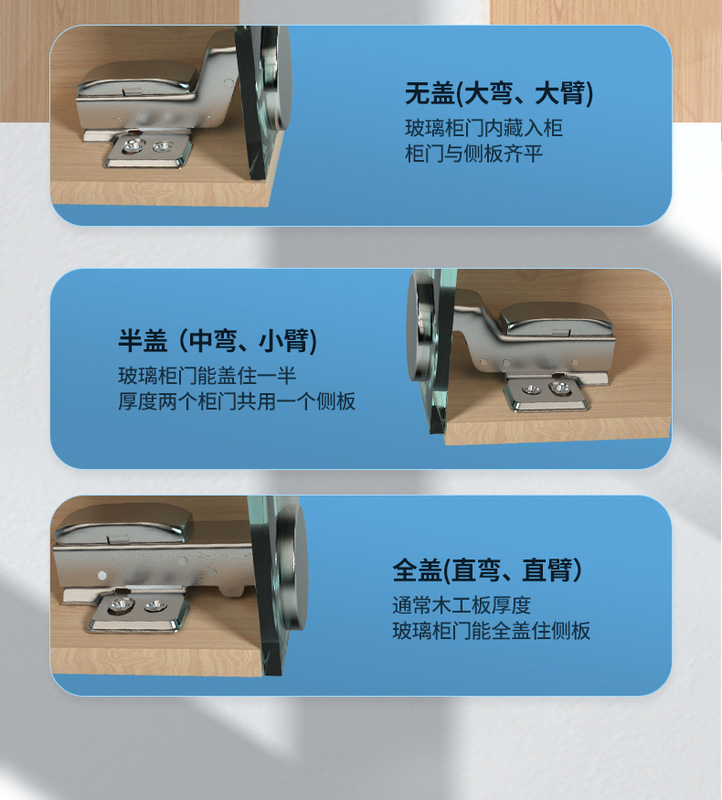 无盖(大弯、大臂)
玻璃柜门内藏入柜
柜门与侧板齐平

半盖（中弯、小臂)
玻璃柜门能盖住一半
厚度两个柜门共用一个侧板

全盖(直弯、直臂)
通常木工板厚度
玻璃柜门能全盖住侧板