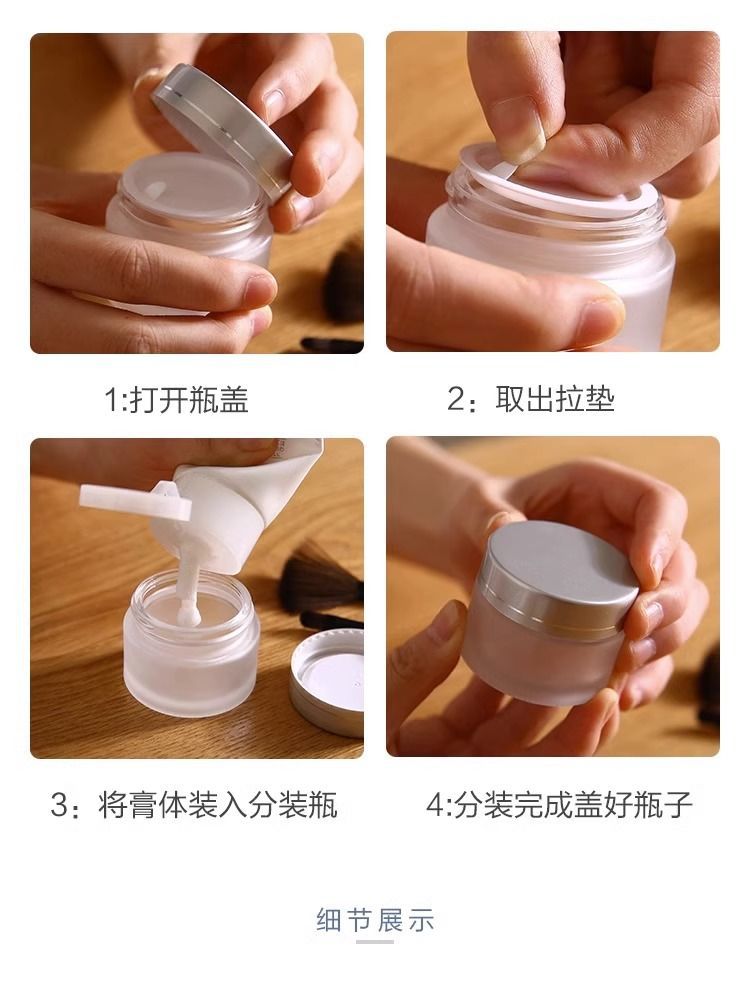 1:打开瓶盖

2：取出拉垫

3：将膏体装入分装瓶

4:分装完成盖好瓶子

细节展示