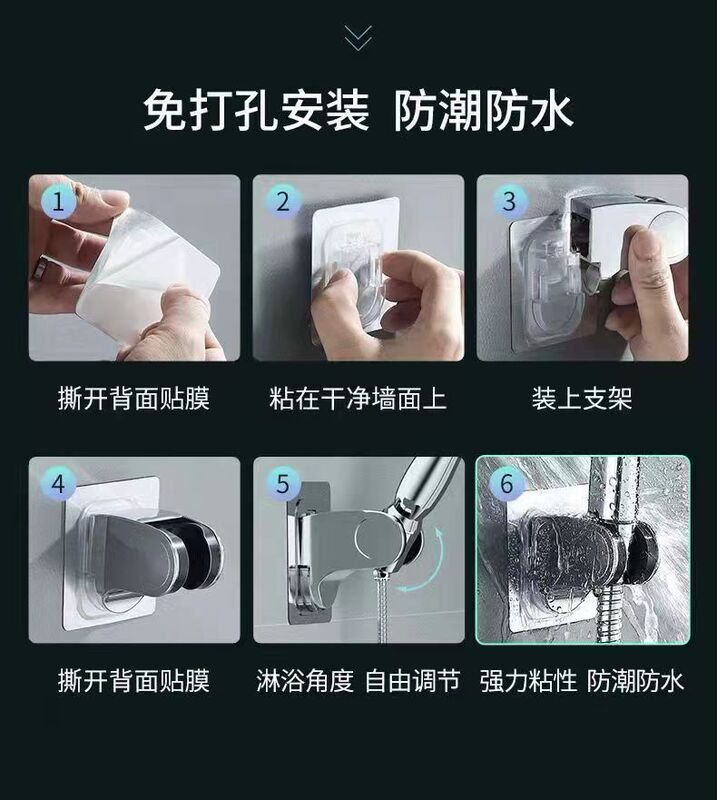 免打孔安装 防潮防水

1
撕开背面贴膜

2
粘在干净墙面上

3
装上支架

4
撕开背面贴膜

5
淋浴角度 自由调节

6
强力粘性 防潮防水