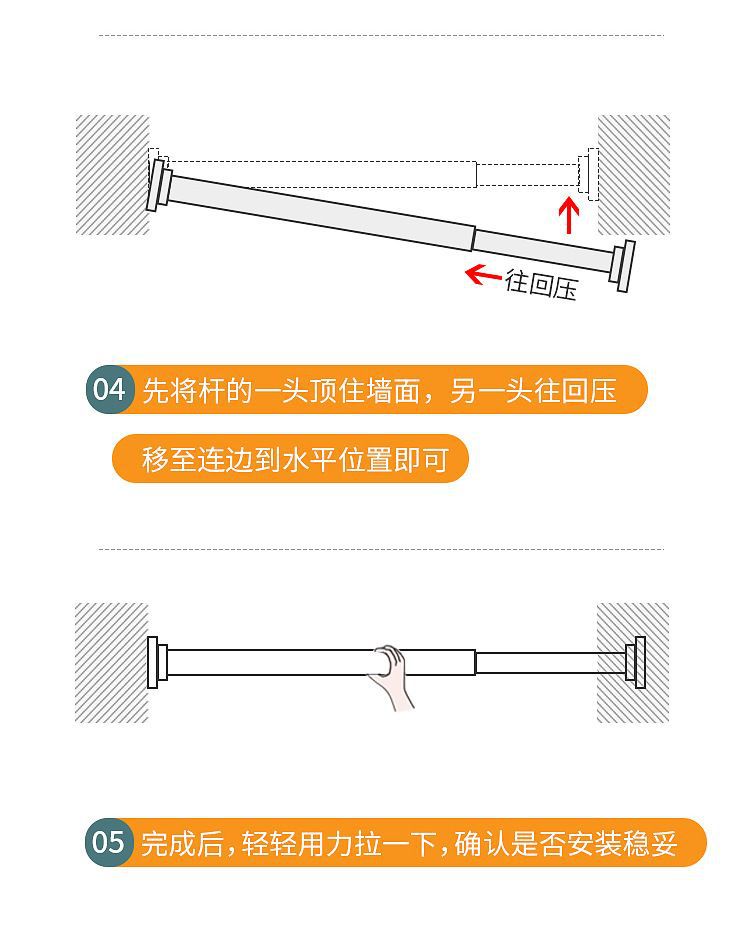 往回压

04 先将杆的一头顶住墙面，另一头往回压

移至连边到水平位置即可

05 完成后，轻轻用力拉一下，确认是否安装稳妥