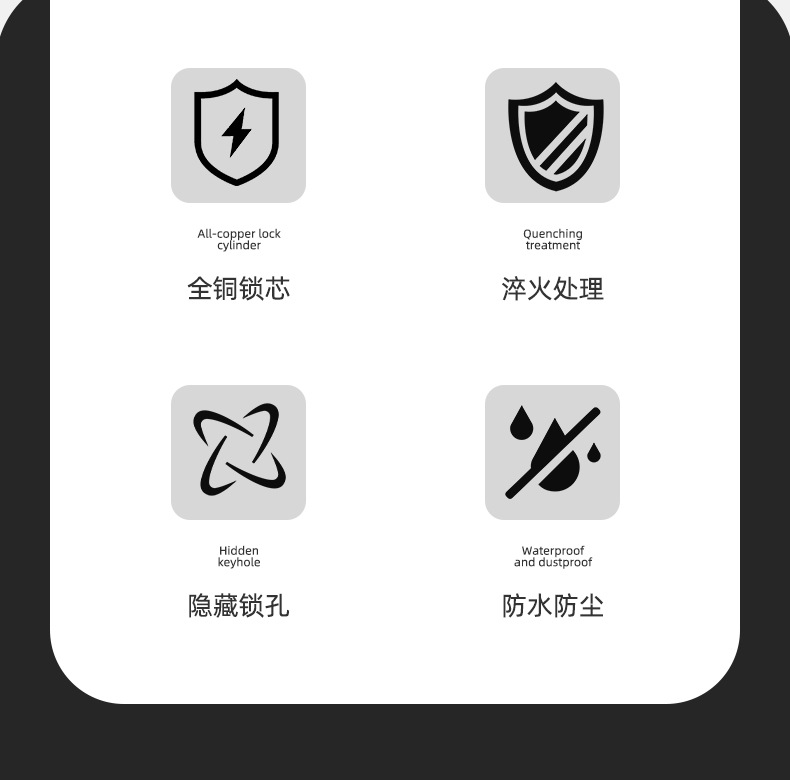 All-copper lock cylinder

全铜锁芯

Quenching treatment

淬火处理

Hidden keyhole

隐藏锁孔

Waterproof and dustproof

防水防尘