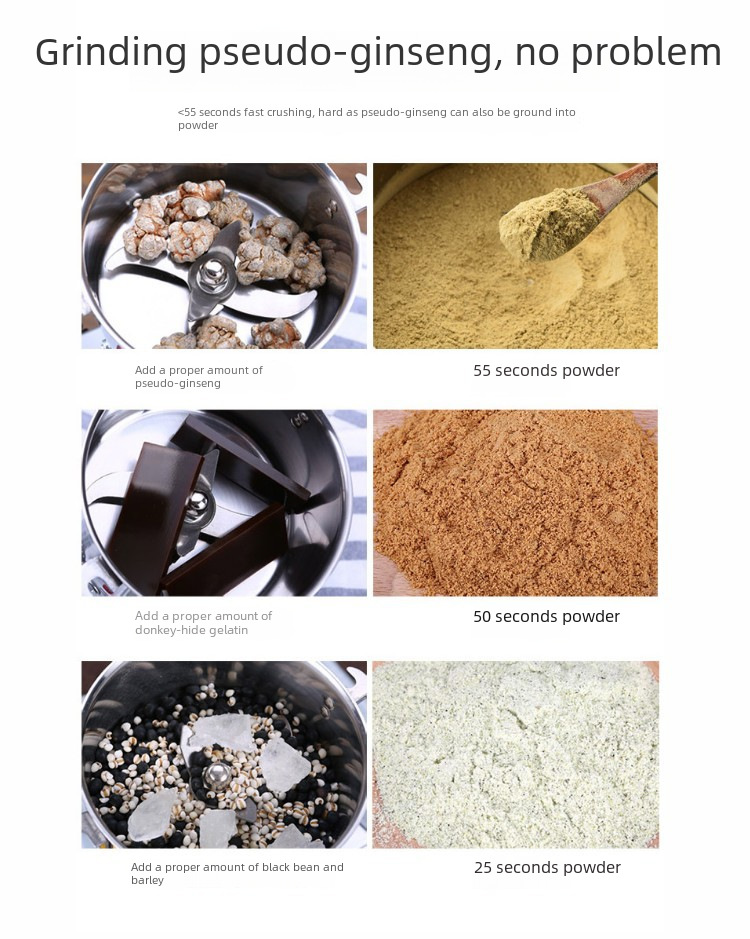 Grinding pseudo-ginseng, no problem

<55 seconds fast crushing, hard as pseudo-ginseng can also be ground into powder

Add a proper amount of pseudo-ginseng

55 seconds powder

Add a proper amount of donkey-hide gelatin

50 seconds powder

Add a proper amount of black bean and barley

25 seconds powder