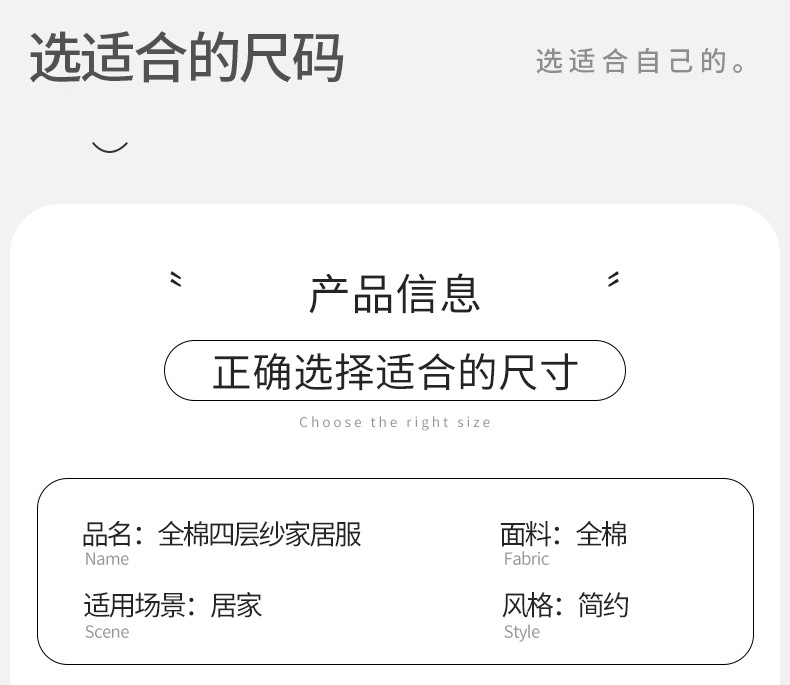 选适合的尺码

选适合自己的。

产品信息

正确选择适合的尺寸

Choose the right size

品名：全棉四层纱家居服
Name

面料：全棉
Fabric

适用场景：居家
Scene

风格：简约
Style