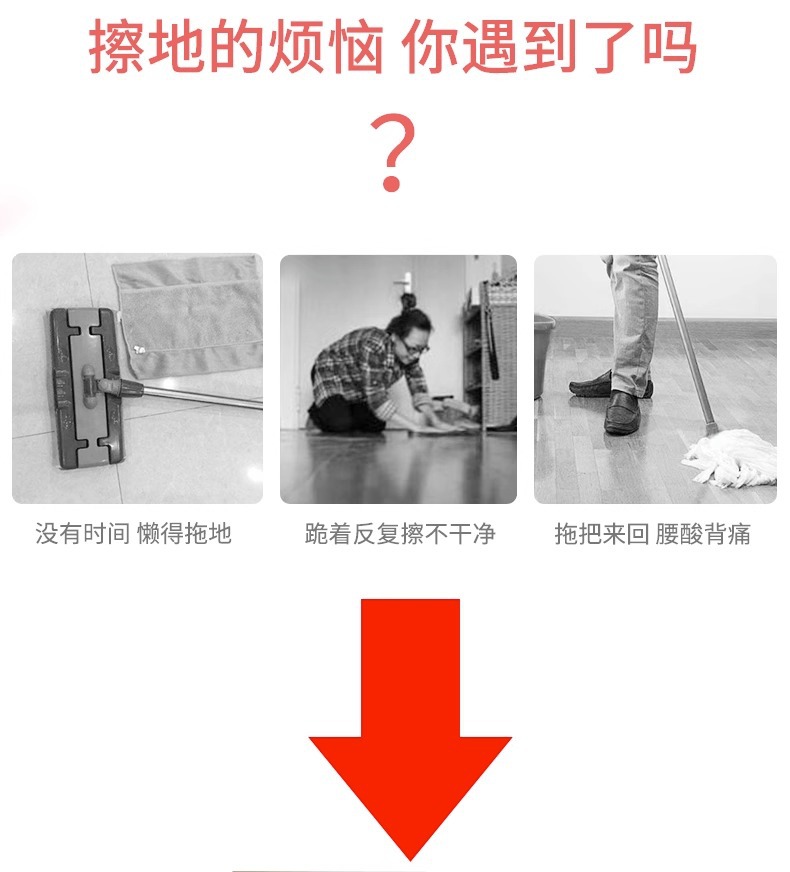 擦地的烦恼 你遇到了吗

？

没有时间 懒得拖地

跪着反复擦不干净

拖把来回 腰酸背痛