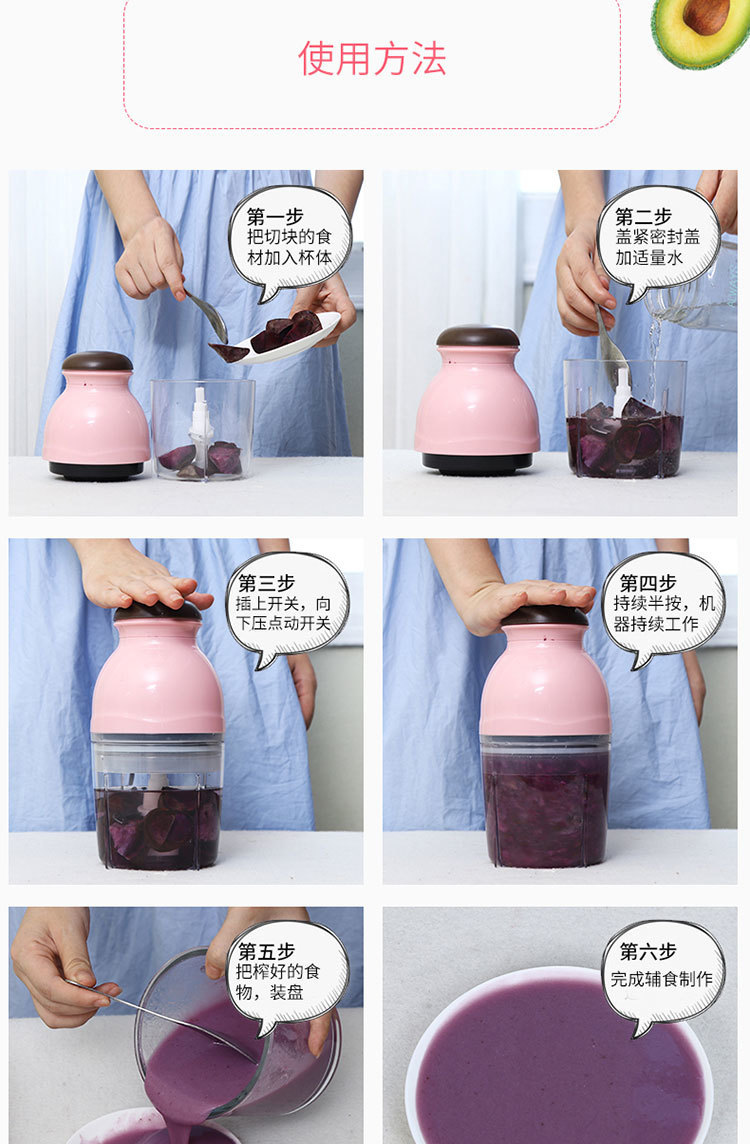 使用方法

第一步
把切块的食材加入杯体

第二步
盖紧密封盖加适量水

第三步
插上开关，向下压点动开关

第四步
持续半按，机器持续工作

第五步
把榨好的食物，装盘

第六步
完成辅食制作