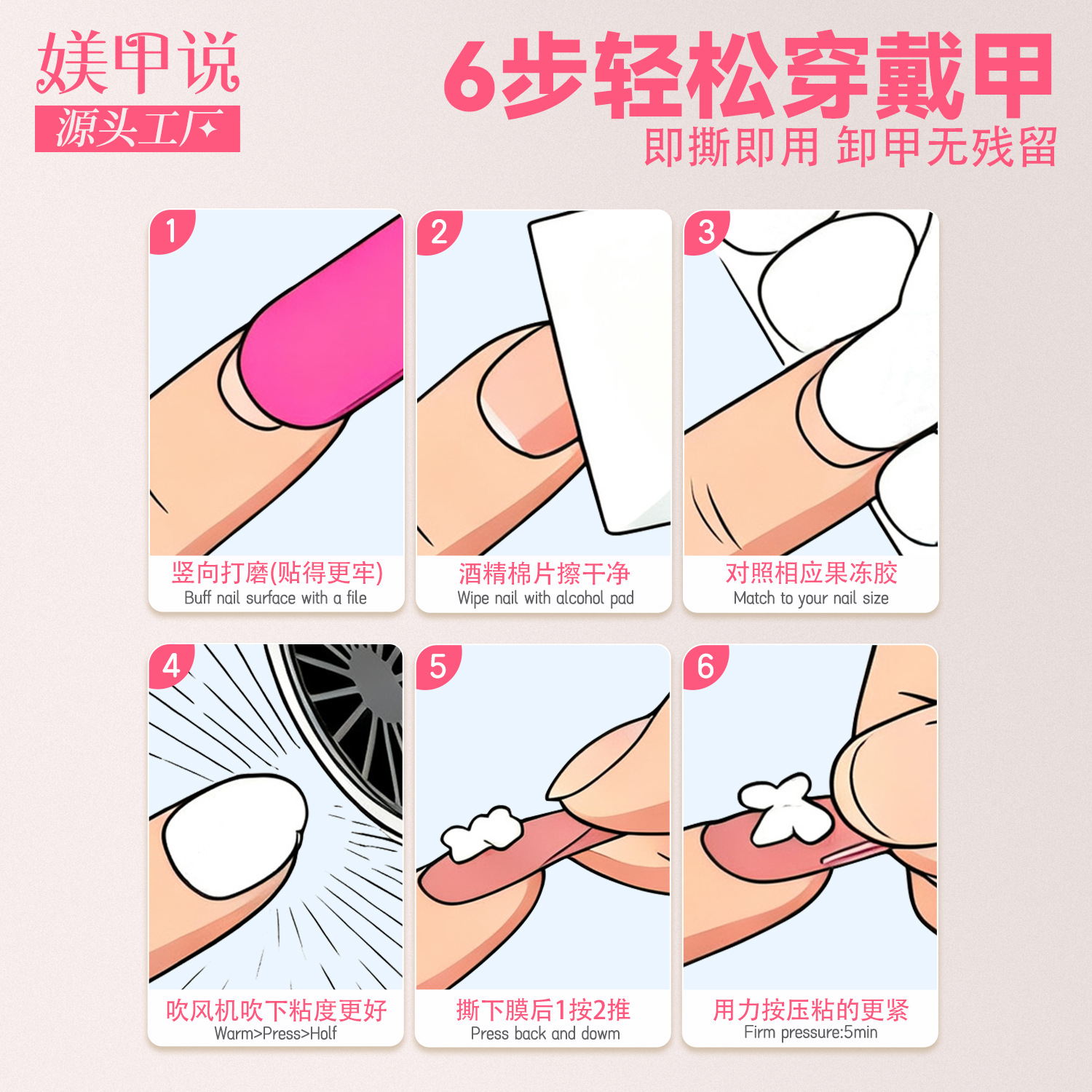 媄甲说
源头工厂

6步轻松穿戴甲
即撕即用 卸甲无残留

1
竖向打磨(贴得更牢)
Buff nail surface with a file

2
酒精棉片擦干净
Wipe nail with alcohol pad

3
对照相应果冻胶
Match to your nail size

4
吹风机吹下粘度更好
Warm>Press>Holf

5
撕下膜后1按2推
Press back and dowm

6
用力按压粘的更紧
Firm pressure:5min