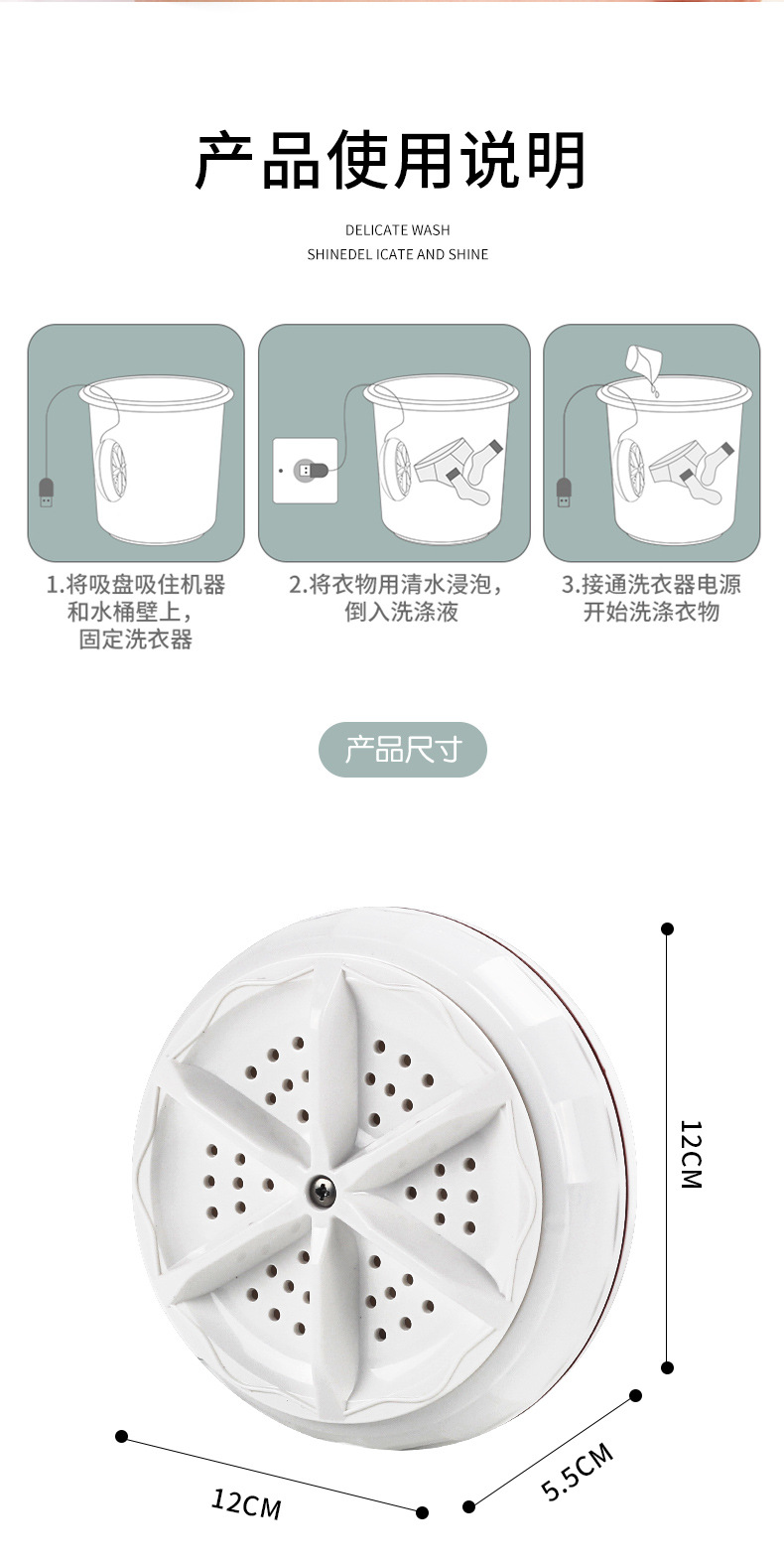 产品使用说明

DELICATE WASH
SHINEDEL ICATE AND SHINE

1.将吸盘吸住机器和水桶壁上，固定洗衣器

2.将衣物用清水浸泡，倒入洗涤液

3.接通洗衣器电源开始洗涤衣物

产品尺寸

12CM

12CM

5.5CM