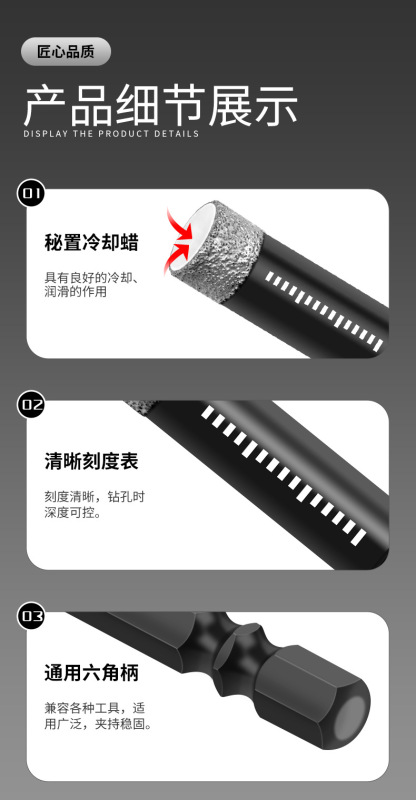 匠心品质

产品细节展示
DISPLAY THE PRODUCT DETAILS

01
秘置冷却蜡
具有良好的冷却、润滑的作用

02
清晰刻度表
刻度清晰，钻孔时深度可控。

03
通用六角柄
兼容各种工具，适用广泛，夹持稳固。