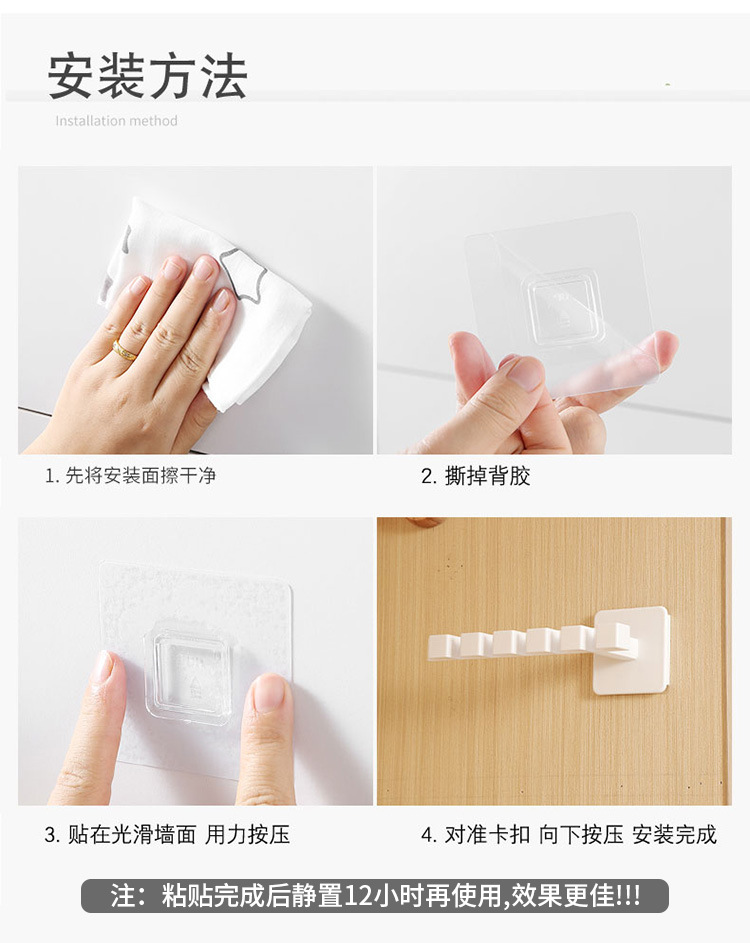 安装方法

Installation method

1. 先将安装面擦干净

2. 撕掉背胶

3. 贴在光滑墙面 用力按压

4. 对准卡扣 向下按压 安装完成

注：粘贴完成后静置12小时再使用,效果更佳!!!