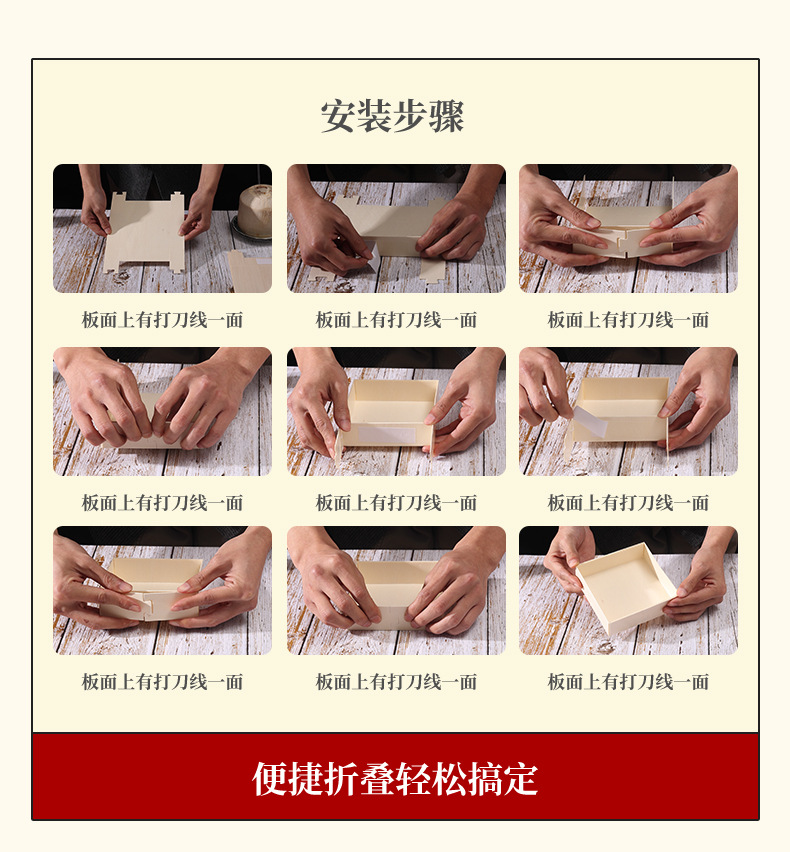 安装步骤

板面上有打刀线一面

板面上有打刀线一面

板面上有打刀线一面

板面上有打刀线一面

板面上有打刀线一面

板面上有打刀线一面

板面上有打刀线一面

板面上有打刀线一面

板面上有打刀线一面

便捷折叠轻松搞定