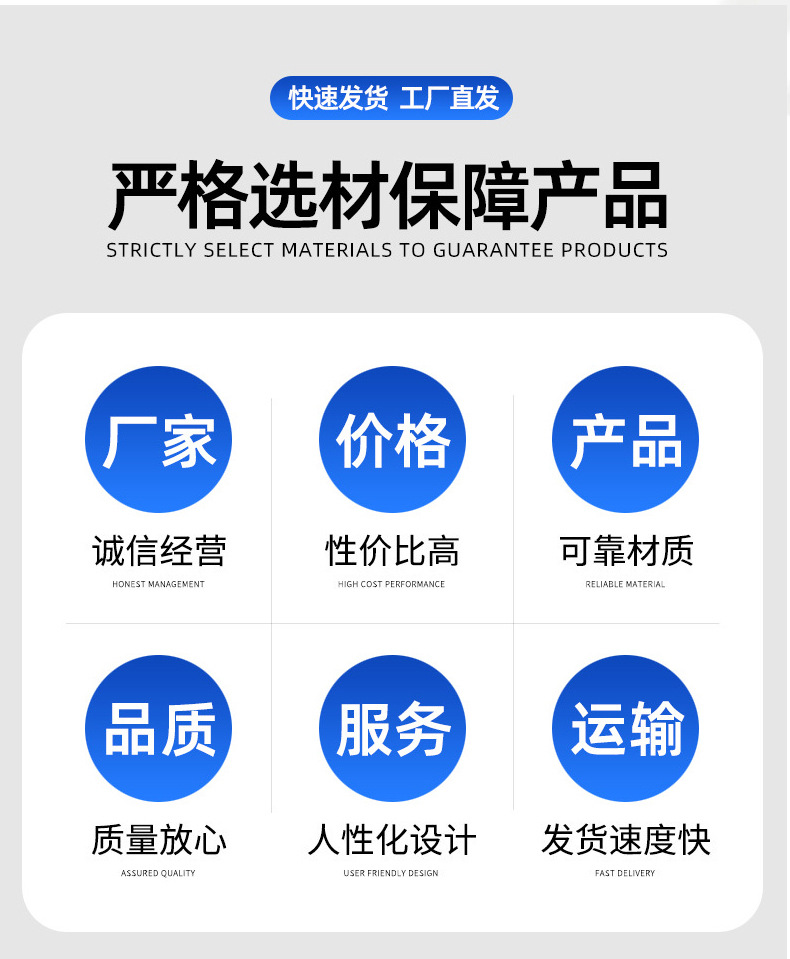 快速发货 工厂直发

严格选材保障产品

STRICTLY SELECT MATERIALS TO GUARANTEE PRODUCTS

厂家

诚信经营

HONEST MANAGEMENT

价格

性价比高

HIGH COST PERFORMANCE

产品

可靠材质

RELIABLE MATERIAL

品质

质量放心

ASSURED QUALITY

服务

人性化设计

USER FRIENDLY DESIGN

运输

发货速度快

FAST DELIVERY