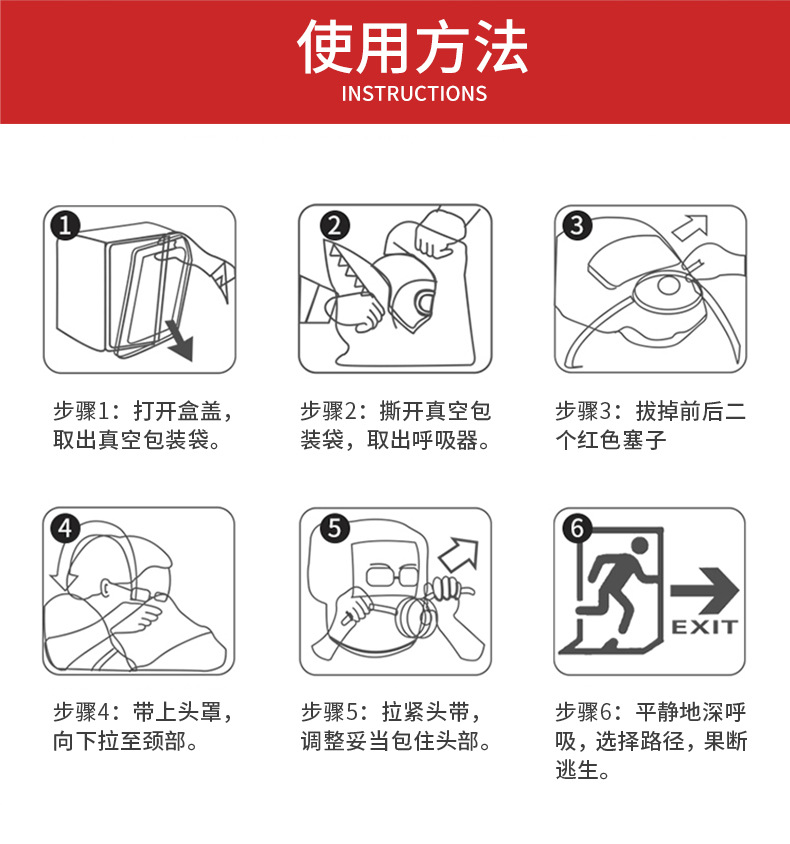 使用方法
INSTRUCTIONS

1

步骤1：打开盒盖，取出真空包装袋。

2

步骤2：撕开真空包装袋，取出呼吸器。

3

步骤3：拔掉前后二个红色塞子

4

步骤4：带上头罩，向下拉至颈部。

5

步骤5：拉紧头带，调整妥当包住头部。

6

EXIT

步骤6：平静地深呼吸，选择路径，果断逃生。