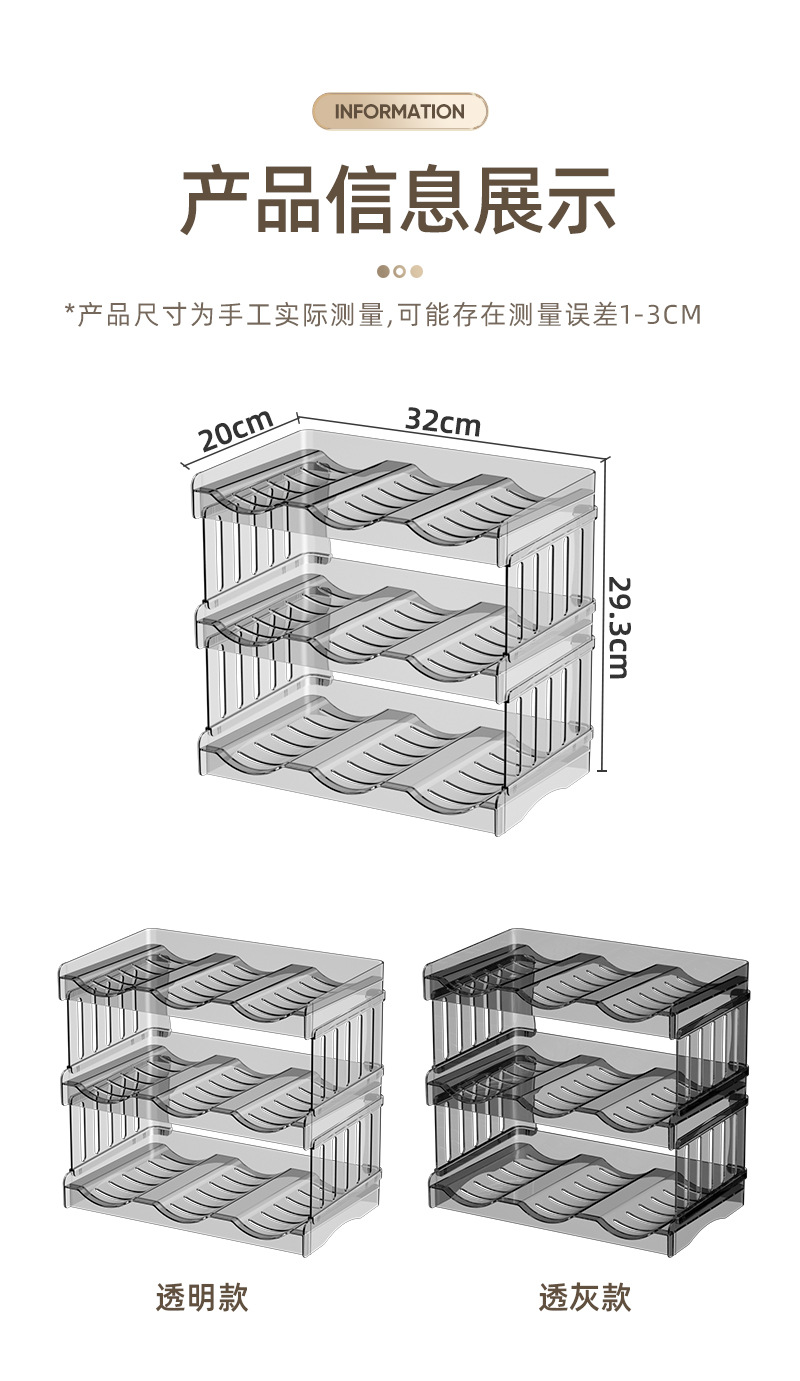 INFORMATION

产品信息展示

*产品尺寸为手工实际测量,可能存在测量误差1-3CM

20cm

32cm

29.3cm

透明款

透灰款