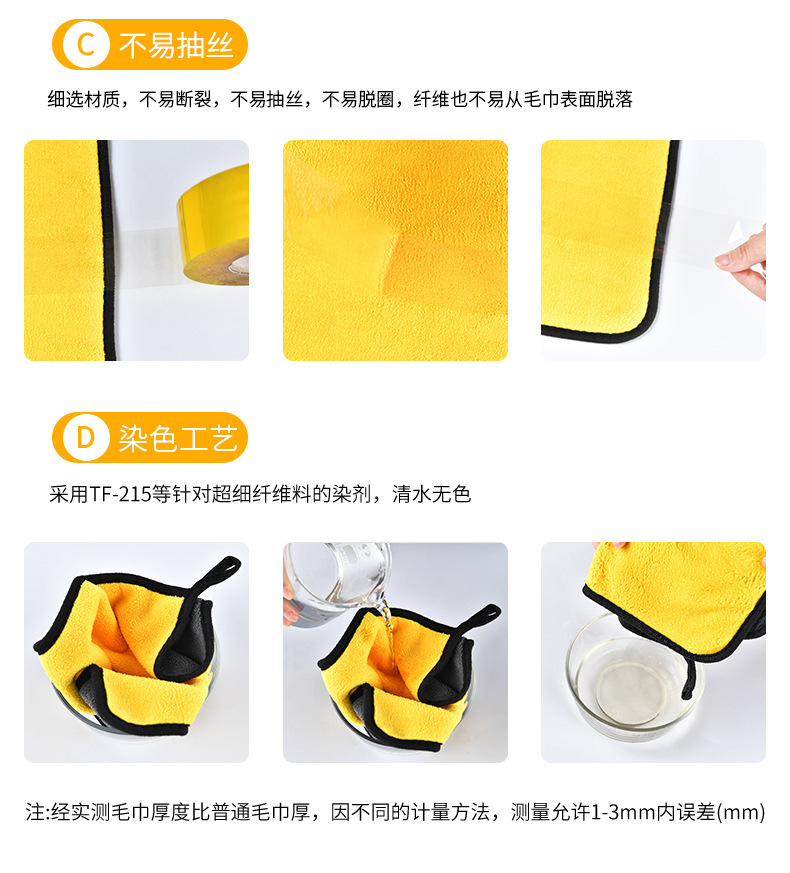 C 不易抽丝

细选材质，不易断裂，不易抽丝，不易脱圈，纤维也不易从毛巾表面脱落

D 染色工艺

采用TF-215等针对超细纤维料的染剂，清水无色

注:经实测毛巾厚度比普通毛巾厚，因不同的计量方法，测量允许1-3mm内误差(mm)