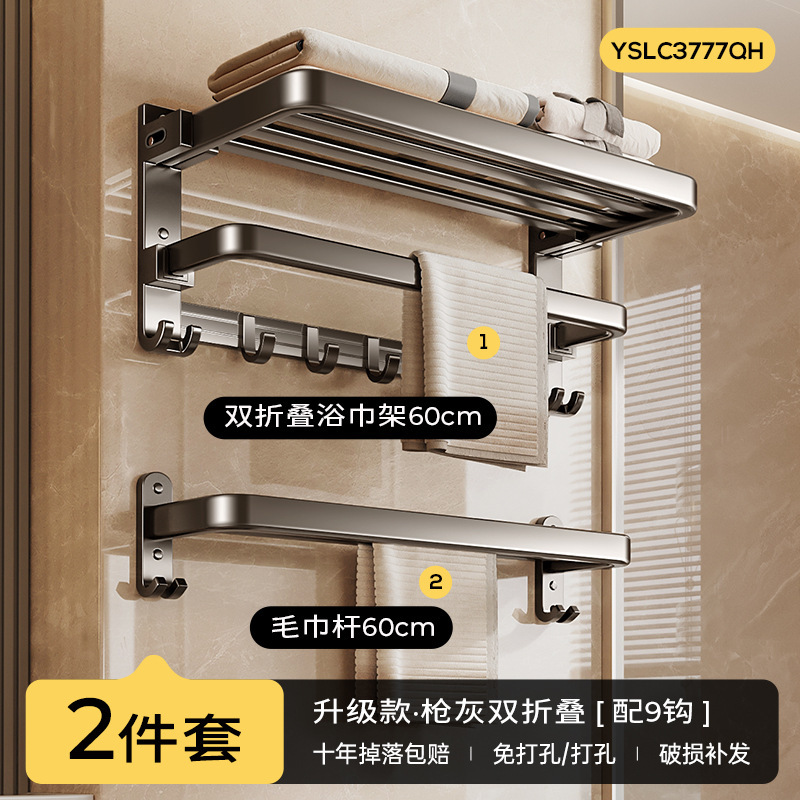 YSLC3777QH

1

双折叠浴巾架60cm

2

毛巾杆60cm

2件套

升级款·枪灰双折叠 [ 配9钩 ]

十年掉落包赔 | 免打孔/打孔 | 破损补发