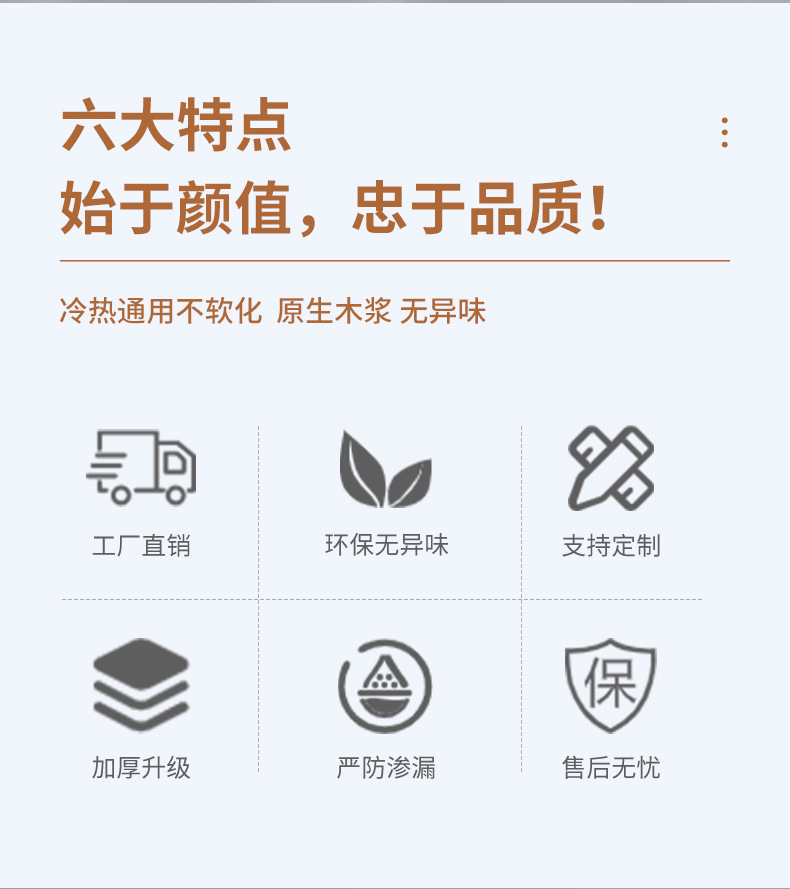 六大特点

始于颜值，忠于品质！

冷热通用不软化 原生木浆 无异味

工厂直销

环保无异味

支持定制

加厚升级

严防渗漏

保

售后无忧