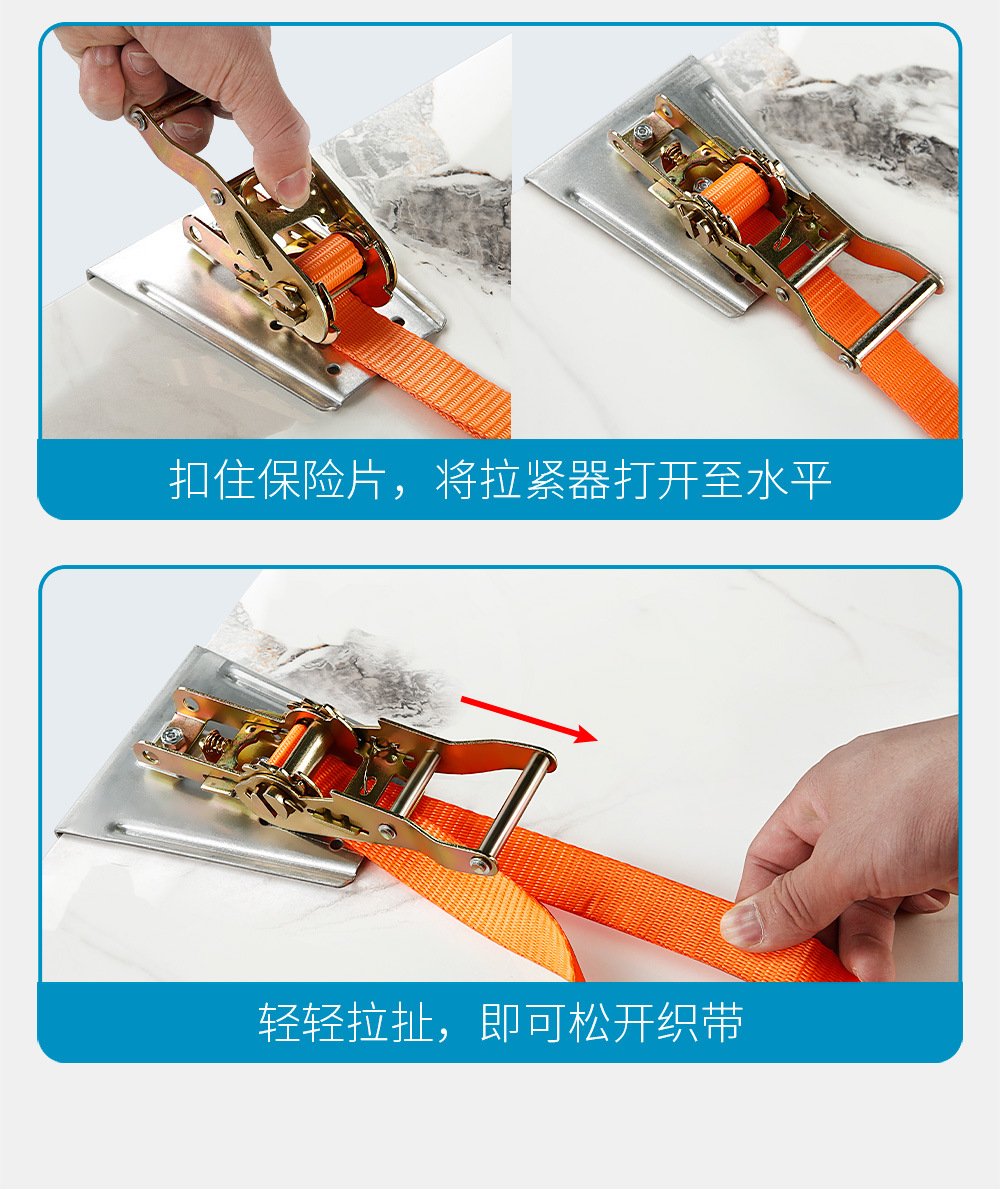 扣住保险片，将拉紧器打开至水平

轻轻拉扯，即可松开织带