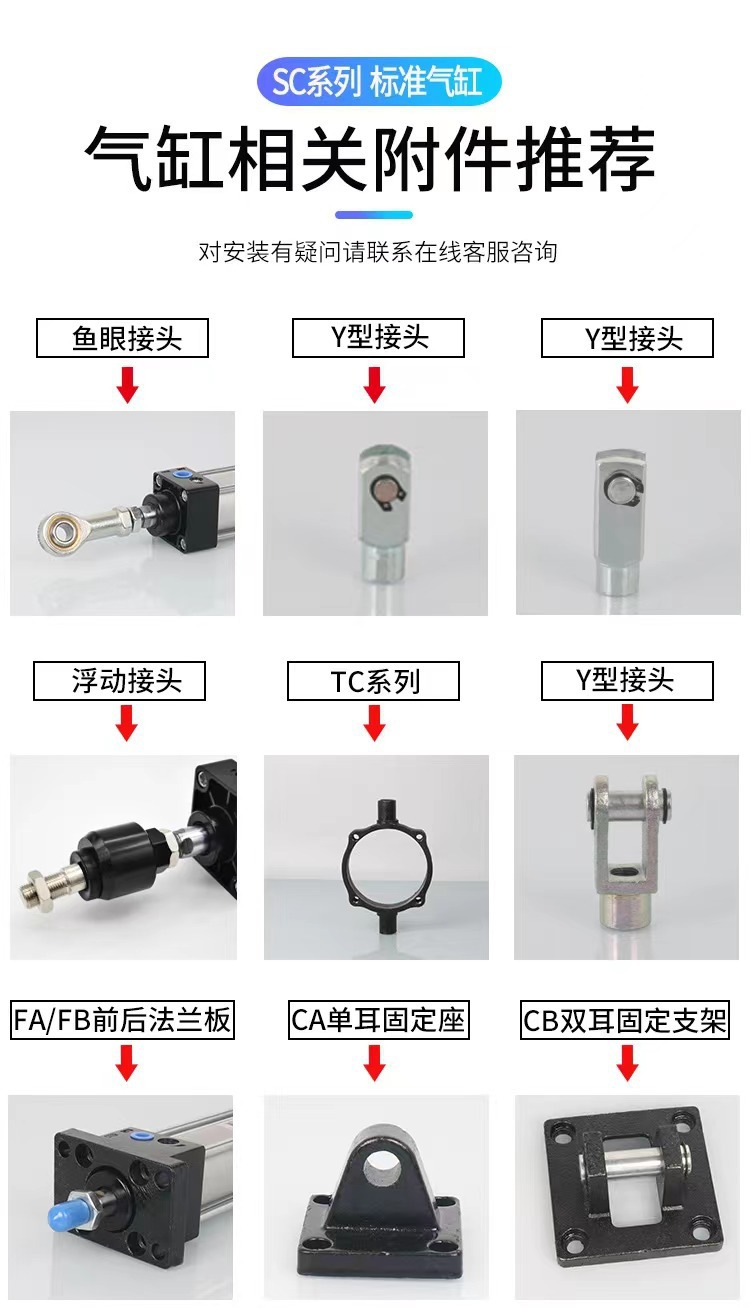 SC系列 标准气缸

气缸相关附件推荐

对安装有疑问请联系在线客服咨询

鱼眼接头

Y型接头

Y型接头

浮动接头

TC系列

Y型接头

FA/FB前后法兰板

CA单耳固定座

CB双耳固定支架